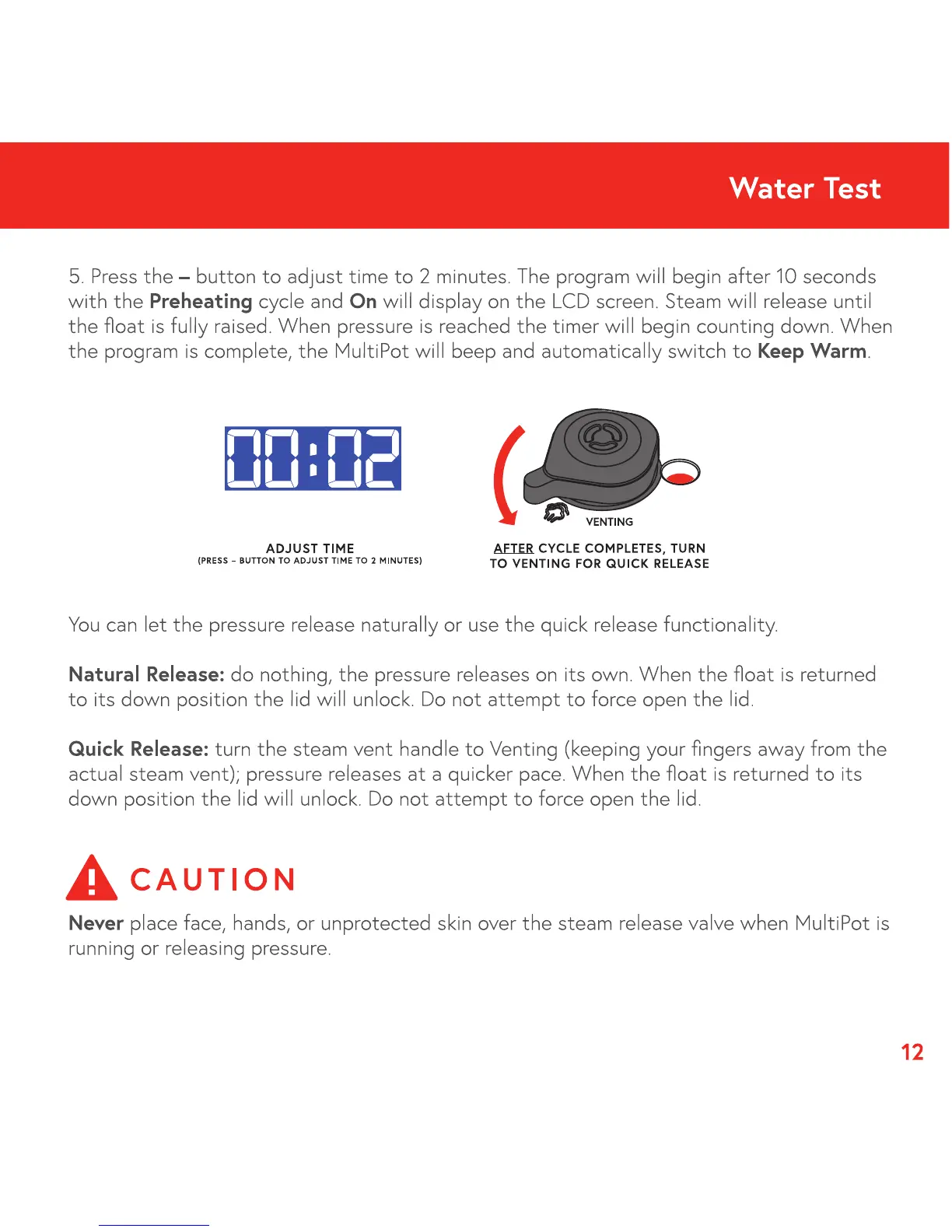 Water Test

5. Press the – button to adjust time to 2 minutes. The program will begin after 10 seconds with the Preheating cycle and On will display on the LCD screen. Steam will release until the float is fully raised. When pressure is reached the timer will begin counting down. When the program is complete, the MultiPot will beep and automatically switch to Keep Warm.

00:02

ADJUST TIME
(PRESS – BUTTON TO ADJUST TIME TO 2 MINUTES)

VENTING

AFTER CYCLE COMPLETES, TURN TO VENTING FOR QUICK RELEASE

You can let the pressure release naturally or use the quick release functionality.

Natural Release: do nothing, the pressure releases on its own. When the float is returned to its down position the lid will unlock. Do not attempt to force open the lid.

Quick Release: turn the steam vent handle to Venting (keeping your fingers away from the actual steam vent); pressure releases at a quicker pace. When the float is returned to its down position the lid will unlock. Do not attempt to force open the lid.

CAUTION

Never place face, hands, or unprotected skin over the steam release valve when MultiPot is running or releasing pressure.

12