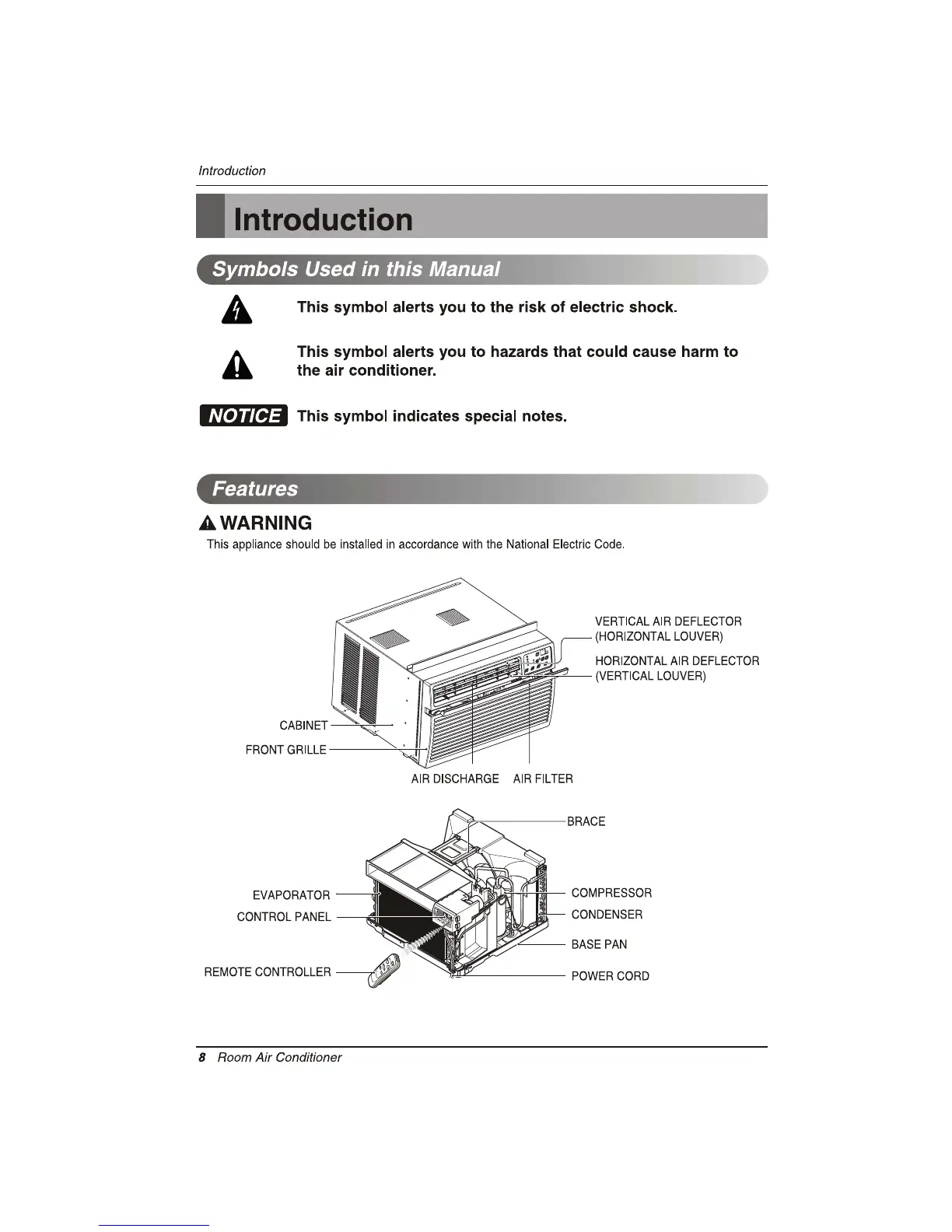 Introduction

Introduction

Symbols Used in this Manual

This symbol alerts you to the risk of electric shock.

This symbol alerts you to hazards that could cause harm to the air conditioner.

NOTICE This symbol indicates special notes.

Features

WARNING
This appliance should be installed in accordance with the National Electric Code.

VERTICAL AIR DEFLECTOR (HORIZONTAL LOUVER)
HORIZONTAL AIR DEFLECTOR (VERTICAL LOUVER)
CABINET
FRONT GRILLE
AIR DISCHARGE
AIR FILTER

BRACE
EVAPORATOR
CONTROL PANEL
REMOTE CONTROLLER
COMPRESSOR
CONDENSER
BASE PAN
POWER CORD

8 Room Air Conditioner