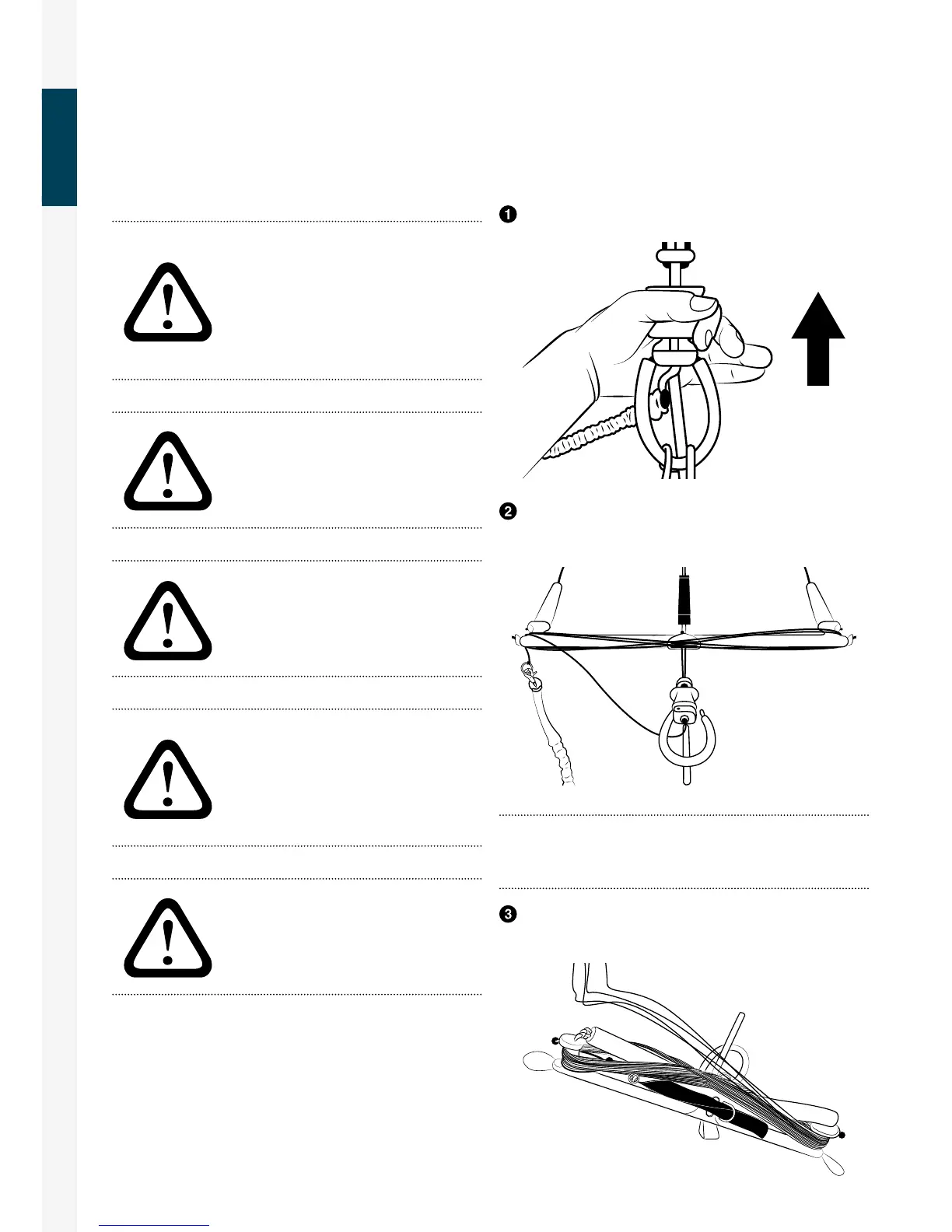 1

2

3