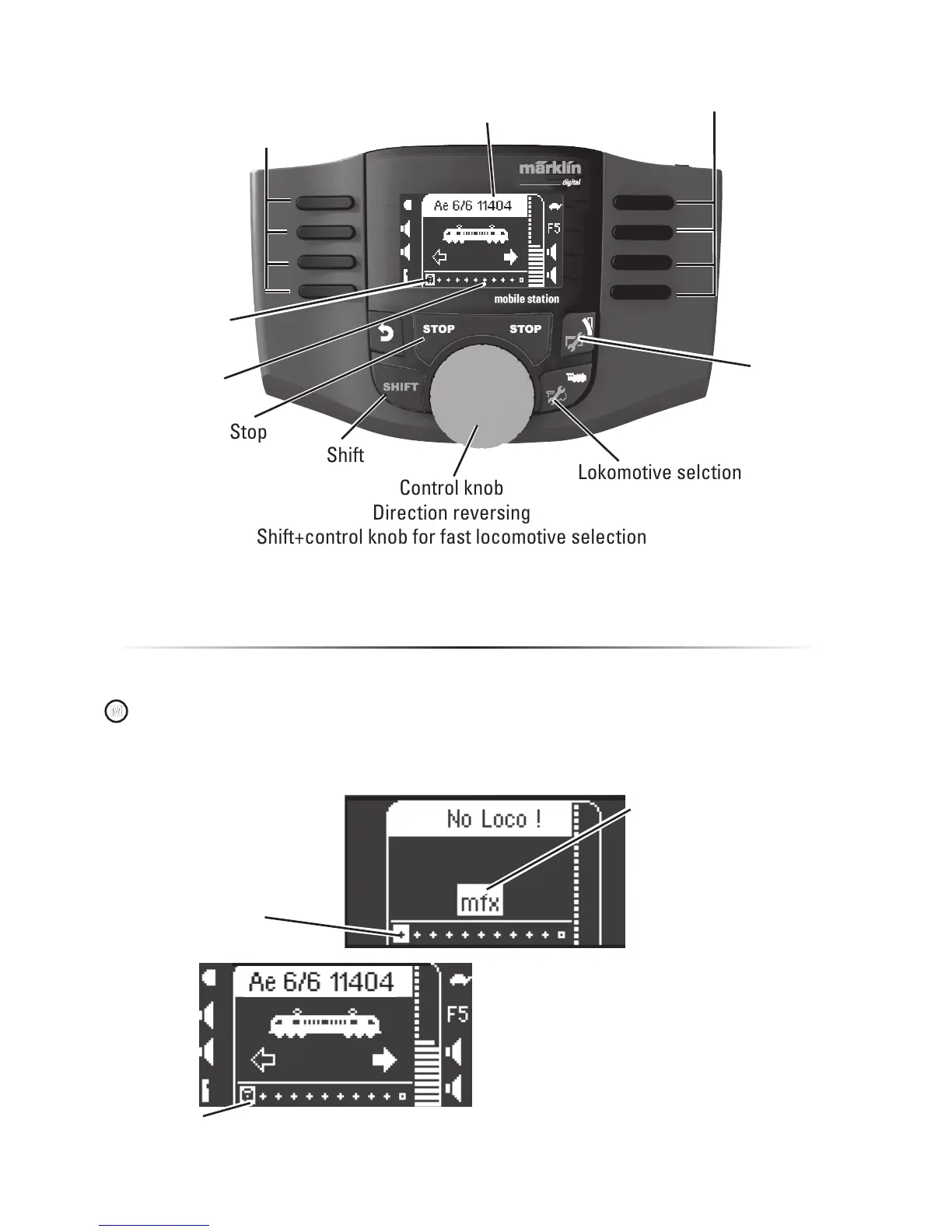 märklin
digital
Ae 6/6 11404
F5
mobile station
STOP
STOP
SHIFT
Stop
Shift
Lokomotive selction
Control knob
Direction reversing
Shift+control knob for fast locomotive selection

M

No Loco !
mfx

Ae 6/6 11404
F5