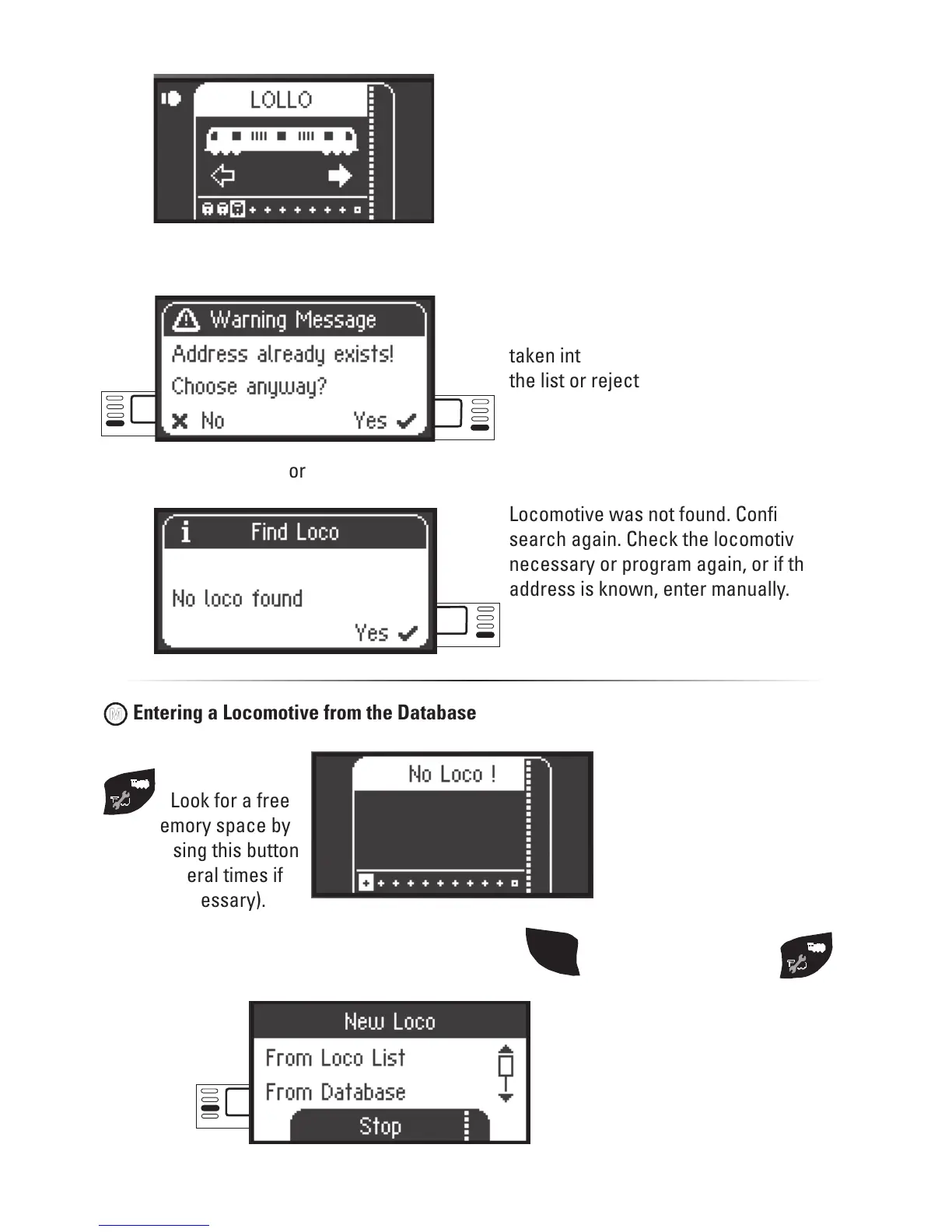 LOLLO

Warning Message
Address already exists!
Choose anyway?
No
Yes

taken int
the list or reject

or

Find Loco
No loco found
Yes

Locomotive was not found. Confi search again. Check the locomotiv necessary or program again, or if th address is known, enter manually.

Entering a Locomotive from the Database

Look for a free emory space by sing this button eral times if essary).

No Loco !

New Loco
From Loco List
From Database
Stop