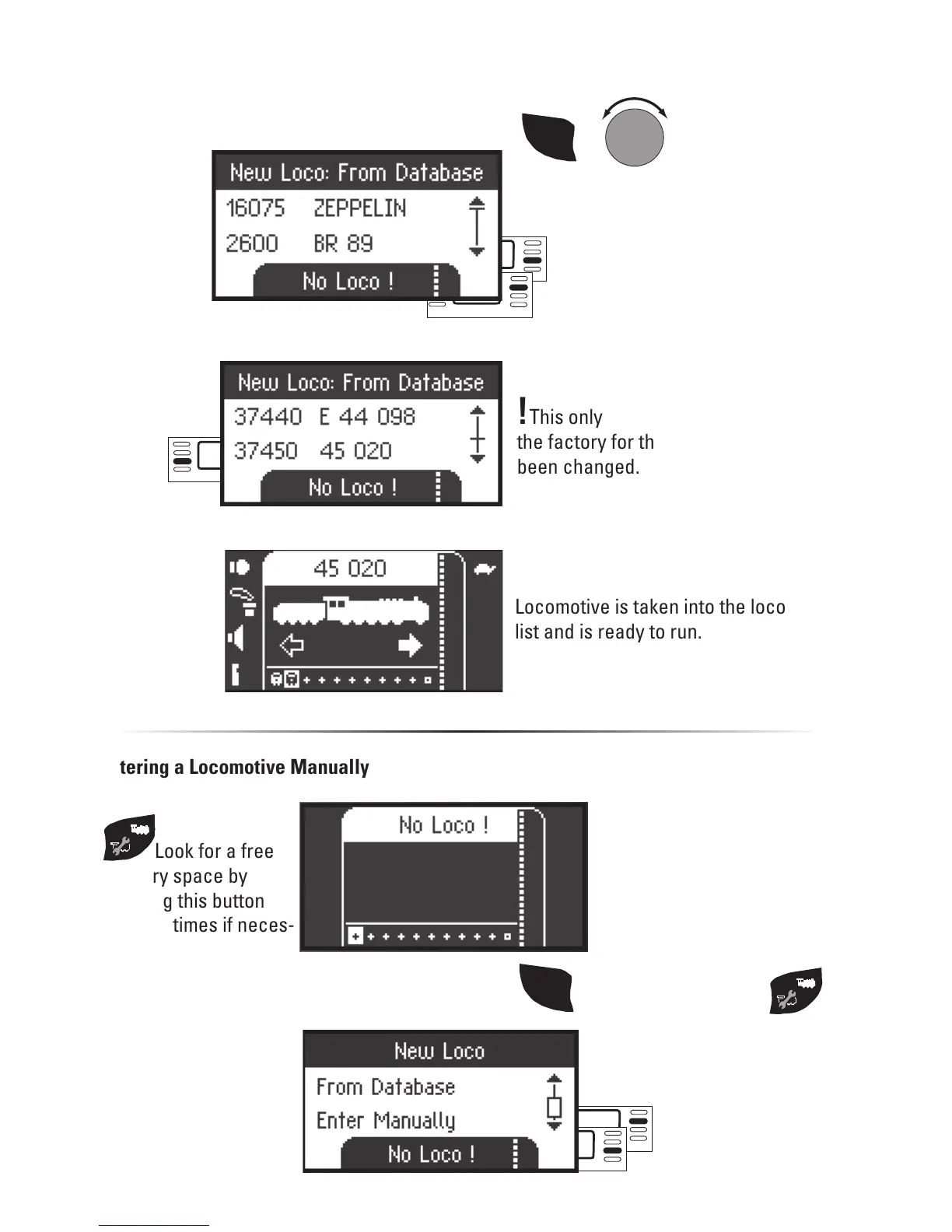 New Loco: From Database
16075 ZEPPELIN
2600 BR 89
No Loco !

New Loco: From Database
37440 E 44 098
37450 45 020
No Loco !

! This only
the factory for th
been changed.

45 020

Locomotive is taken into the loco list and is ready to run.

tering a Locomotive Manually

Look for a free
ry space by
g this button
times if neces-

No Loco !

New Loco
From Database
Enter Manually
No Loco !