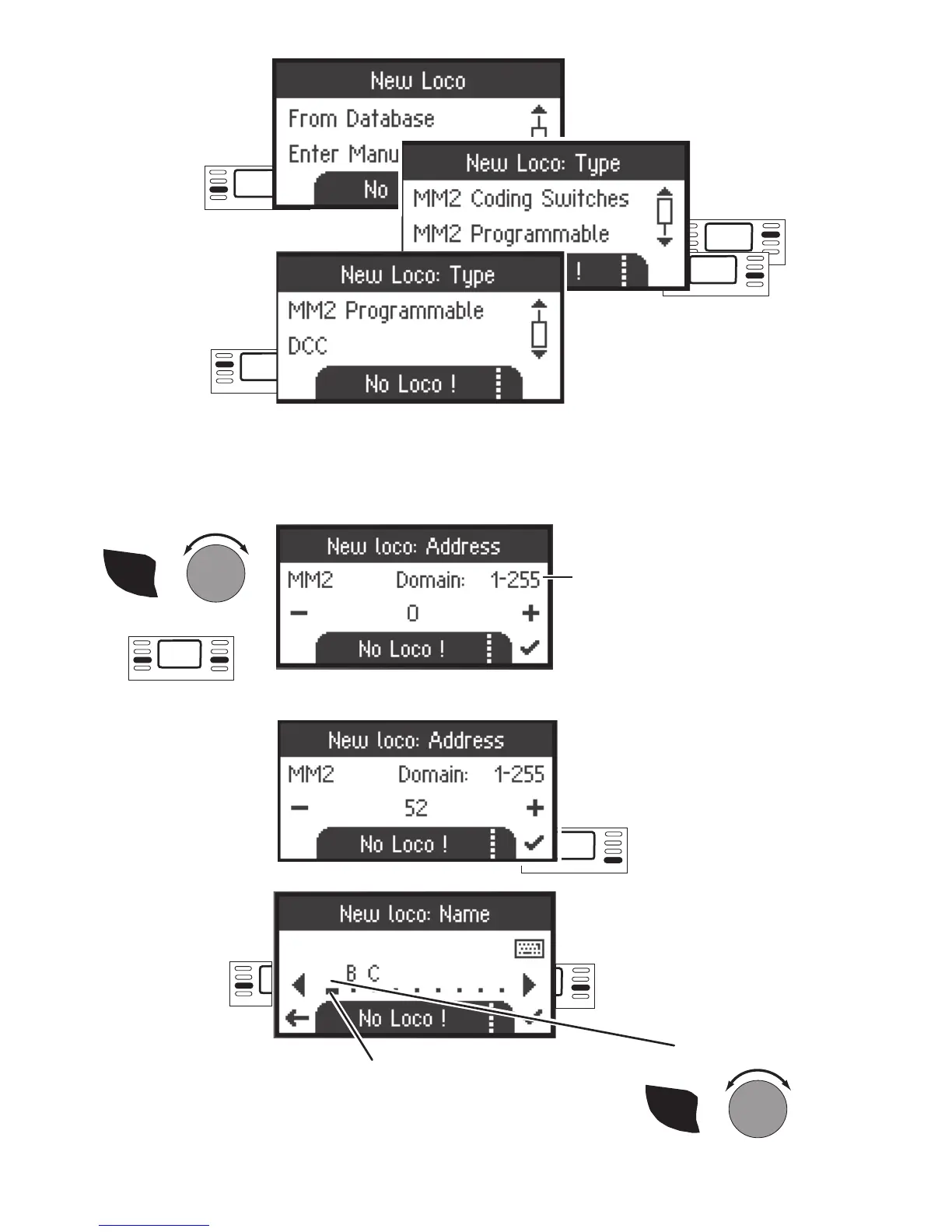 New Loco

From Database

Enter Manu

No

New Loco: Type

MM2 Coding Switches

MM2 Programmable

!

New Loco: Type

MM2 Programmable

DCC

No Loco !

New loco: Address

MM2 Domain: 1-255

− 0 +

No Loco !

New loco: Address

MM2 Domain: 1-255

− 52 +

No Loco !

New loco: Name

B C

No Loco !