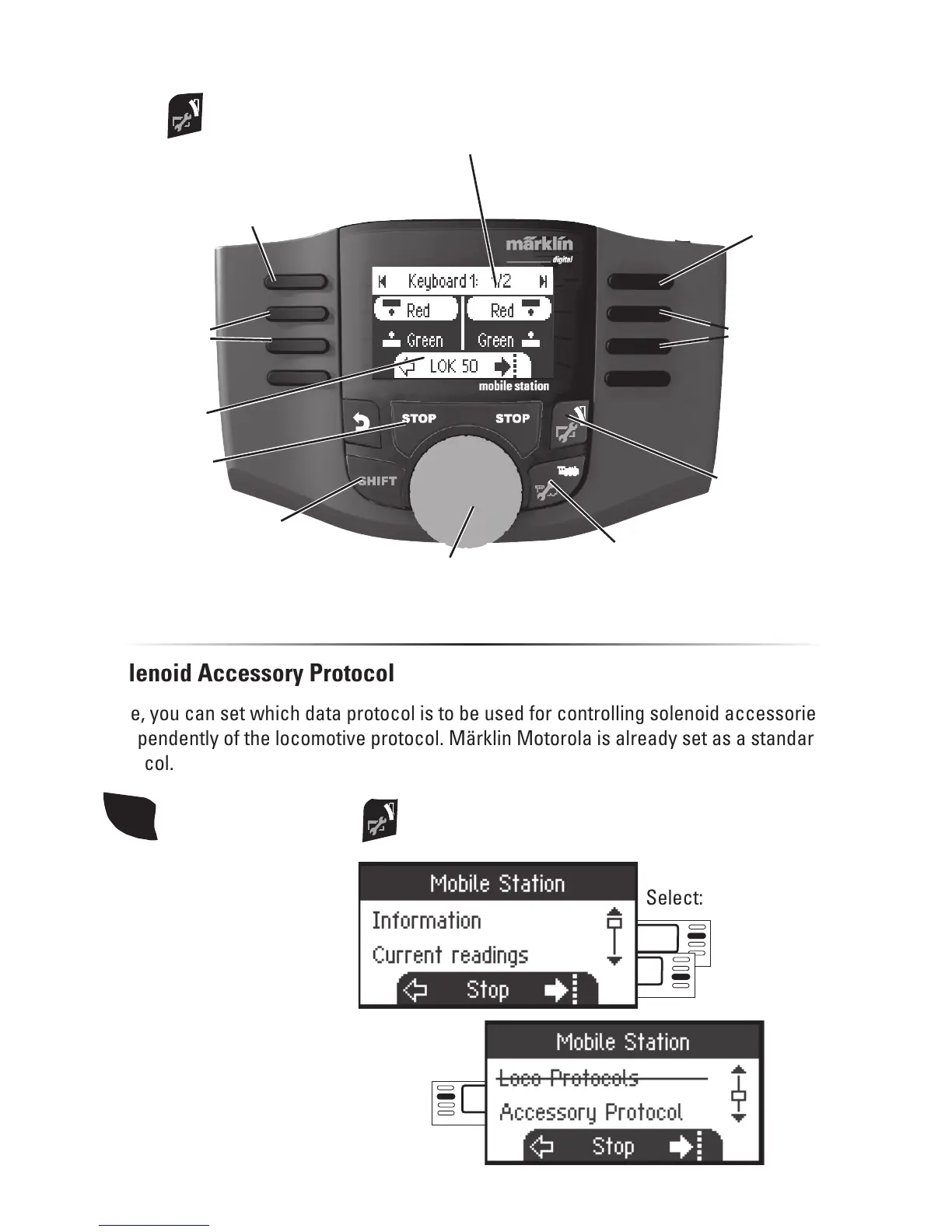 märklin
digital
Keyboard 1: 1/2
Red
Red
Green
Green
LOK 50
mobile station
STOP
STOP
SHIFT

lenoid Accessory Protocol

e, you can set which data protocol is to be used for controlling solenoid accessorie pendently of the locomotive protocol. Märklin Motorola is already set as a standar col.

Mobile Station
Information
Current readings
Stop
Select:

Mobile Station
Loco Protocols
Accessory Protocol
Stop