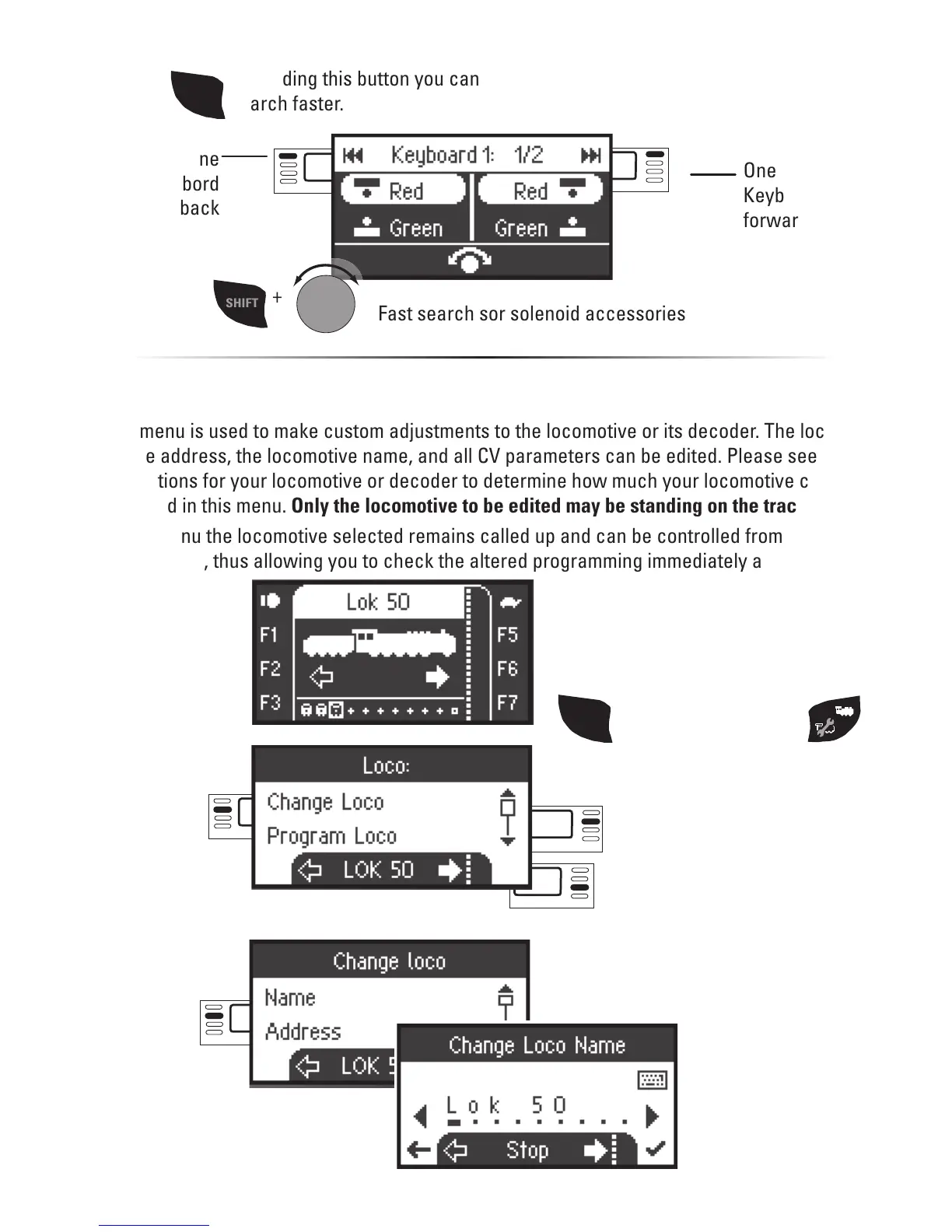 ding this button you can
arch faster.

ne
bord
back

Keyboard 1: 1/2
Red
Red
Green
Green

One
Keyb
forwar

SHIFT +

Fast search sor solenoid accessories

menu is used to make custom adjustments to the locomotive or its decoder. The loc e address, the locomotive name, and all CV parameters can be edited. Please see tions for your locomotive or decoder to determine how much your locomotive c d in this menu. **Only the locomotive to be edited may be standing on the trac**

nu the locomotive selected remains called up and can be controlled from , thus allowing you to check the altered programming immediately a

Lok 50
F1
F2
F3
F5
F6
F7

Loco:
Change Loco
Program Loco
LOK 50

Change loco
Name
Address
LOK 5

Change Loco Name
L o k 5 0
Stop