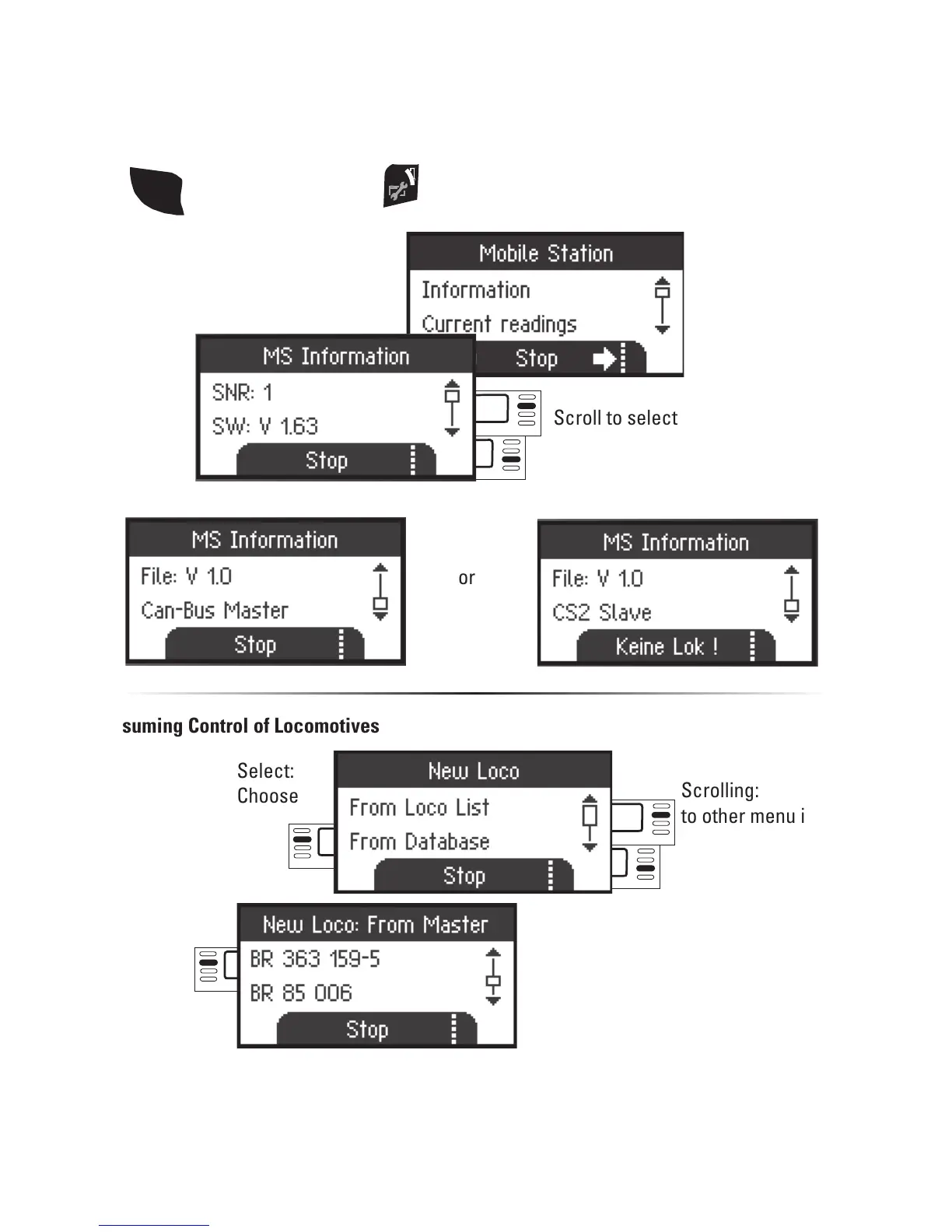 Mobile Station
Information
Current readings
Stop

MS Information
SNR: 1
SW: V 1.63
Stop

Scroll to select

MS Information
File: V 1.0
Can-Bus Master
Stop

or

MS Information
File: V 1.0
CS2 Slave
Keine Lok !

suming Control of Locomotives

Select:
Choose

New Loco
From Loco List
From Database
Stop

Scrolling:
to other menu i

New Loco: From Master
BR 363 159-5
BR 85 006
Stop