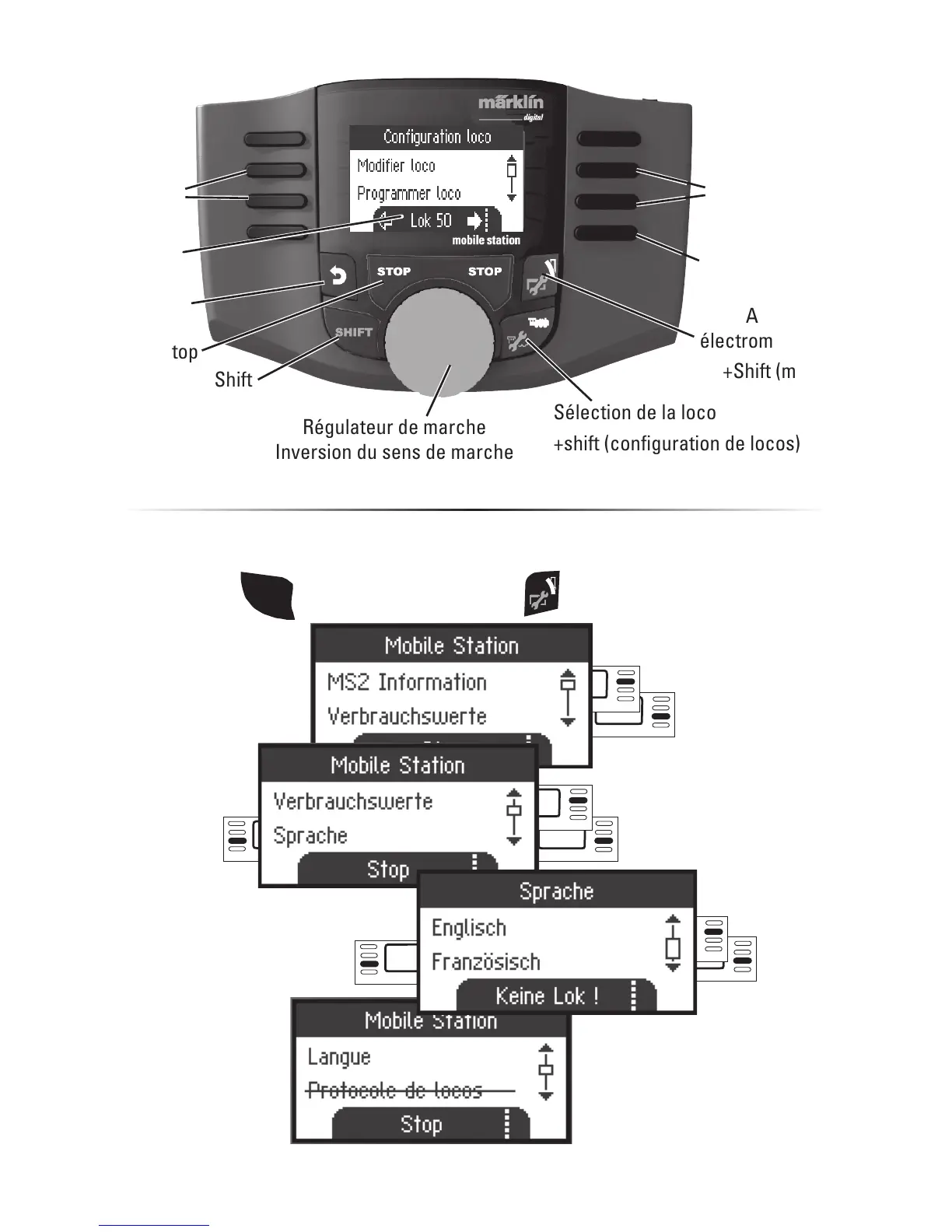 märklin
digital

Configuration loco
Modifier loco
Programmer loco
Lok 50
mobile station

STOP
STOP
SHIFT

top
Shift
Régulateur de marche
Inversion du sens de marche
A
électrom
+Shift (m
Sélection de la loco
+shift (configuration de locos)

Mobile Station
MS2 Information
Verbrauchswerte

Mobile Station
Verbrauchswerte
Sprache
Stop

Sprache
Englisch
Französisch
Keine Lok !

Mobile Station
Langue
Protocole de locos
Stop