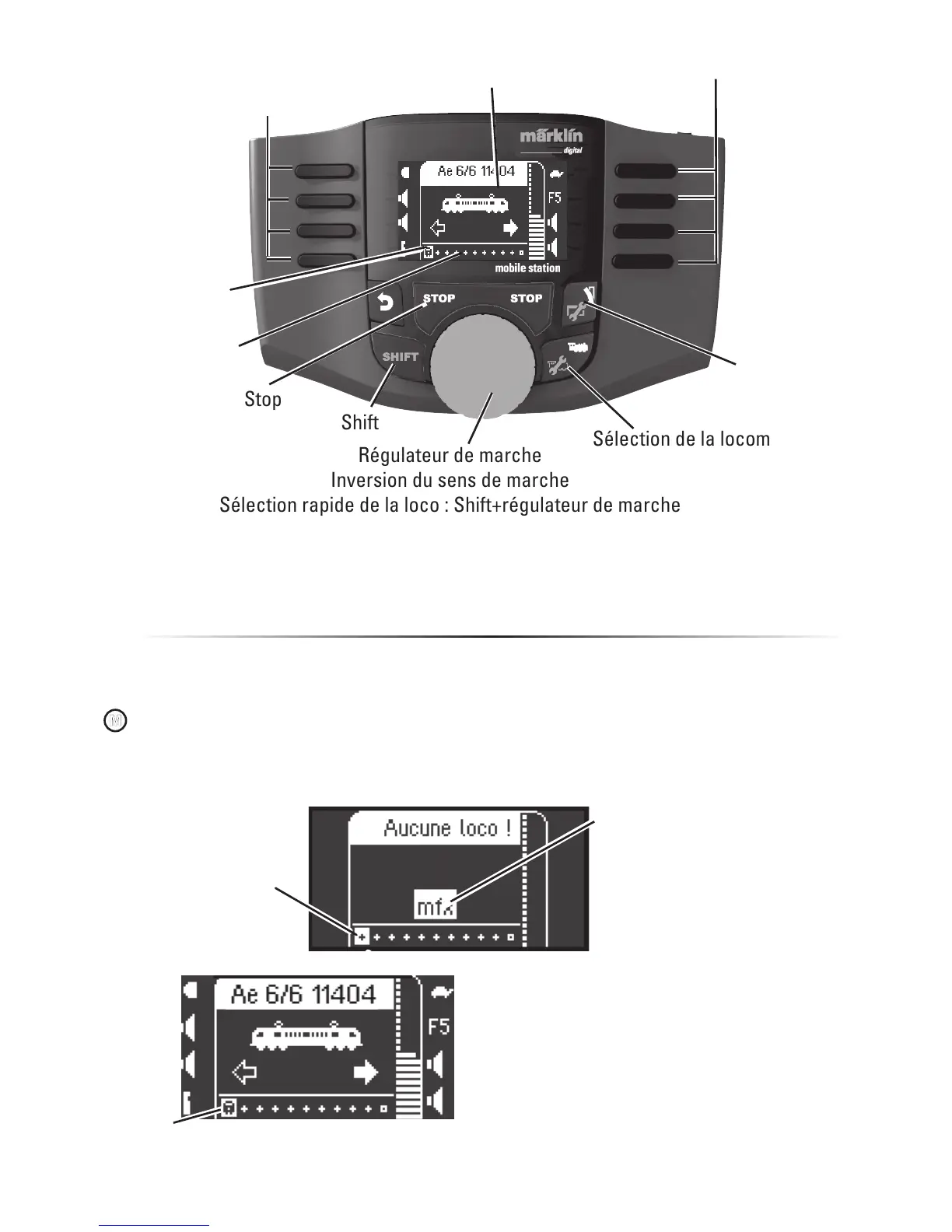 märklin
digital

Ae 6/6 11404
F5
mobile station
STOP
STOP
SHIFT

Stop
Shift
Sélection de la locom
Régulateur de marche
Inversion du sens de marche
Sélection rapide de la loco : Shift+régulateur de marche

M

Aucune loco !
mfx

Ae 6/6 11404
F5