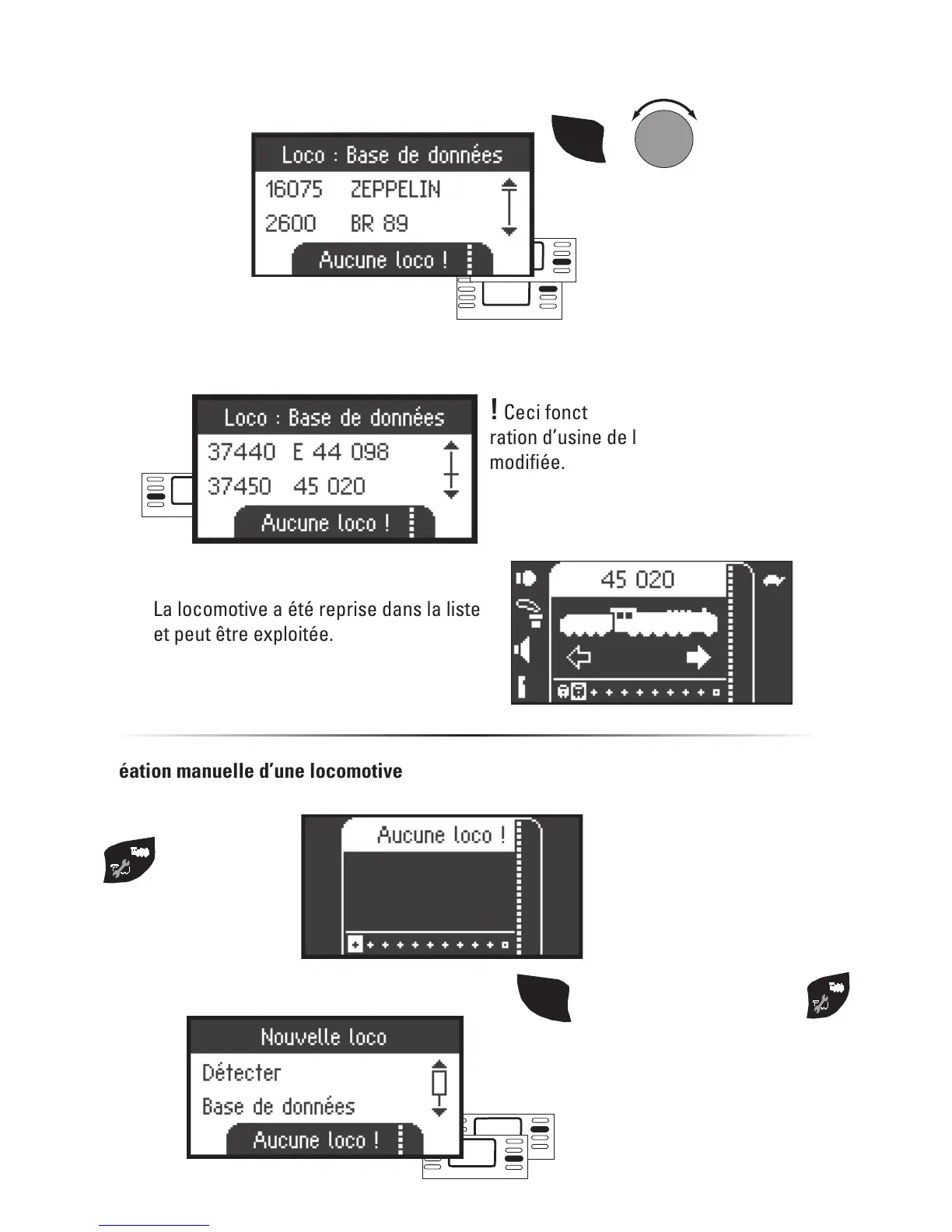 Loco : Base de données
16075 ZEPPELIN
2600 BR 89
Aucune loco !

Loco : Base de données
37440 E 44 098
37450 45 020
Aucune loco !

! Ceci fonct
ration d'usine de l
modifiée.

La locomotive a été reprise dans la liste et peut être exploitée.

45 020

éation manuelle d'une locomotive

Aucune loco !

Nouvelle loco
Détecter
Base de données
Aucune loco !