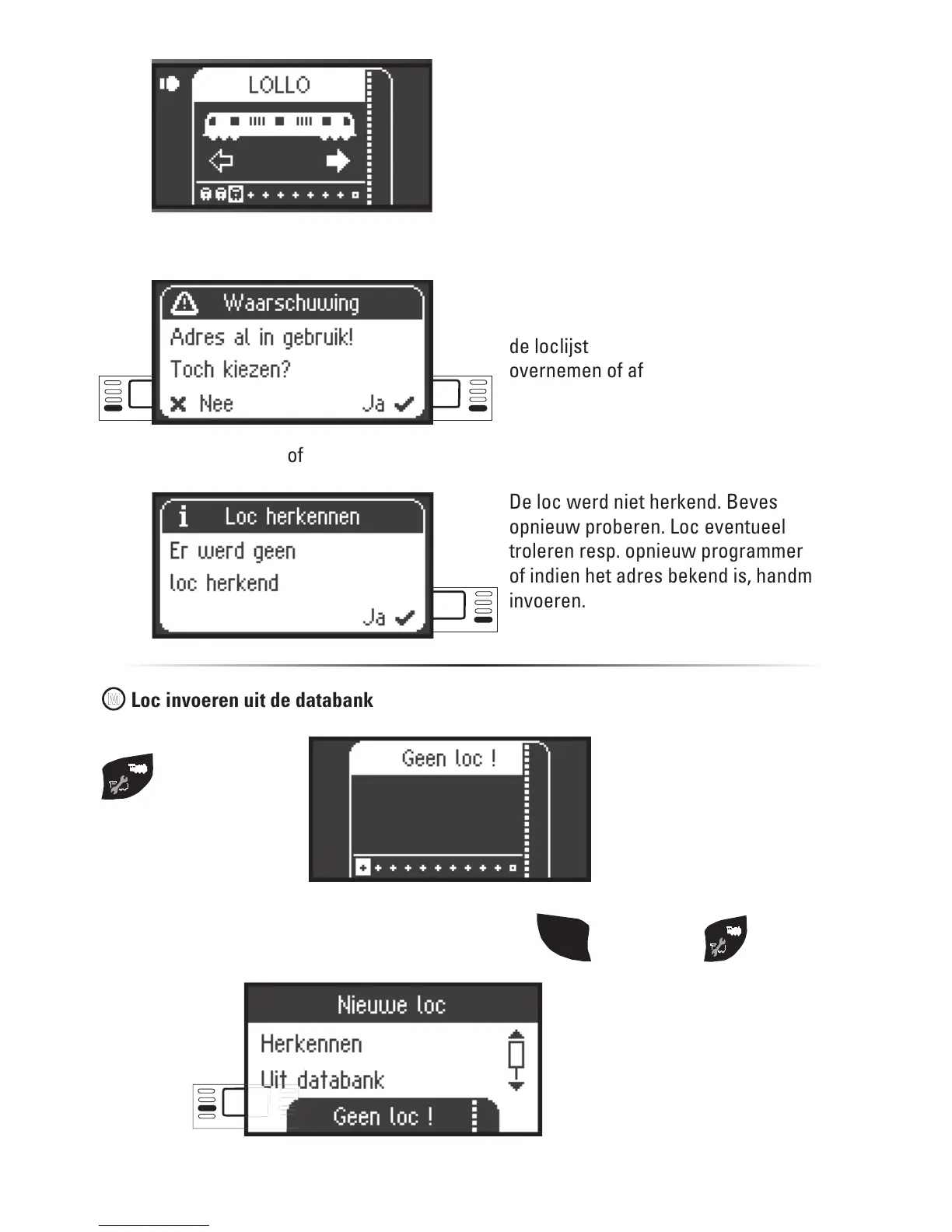 LOLLO

Waarschuwing
Adres al in gebruik!
Toch kiezen?
Nee
Ja

de loclijst
overnemen of af

of

Loc herkennen
Er werd geen
loc herkend
Ja

De loc werd niet herkend. Beves opnieuw proberen. Loc eventueel troleren resp. opnieuw programmer of indien het adres bekend is, handm invoeren.

M Loc invoeren uit de databank

Geen loc !

Nieuwe loc
Herkennen
Uit databank
Geen loc !