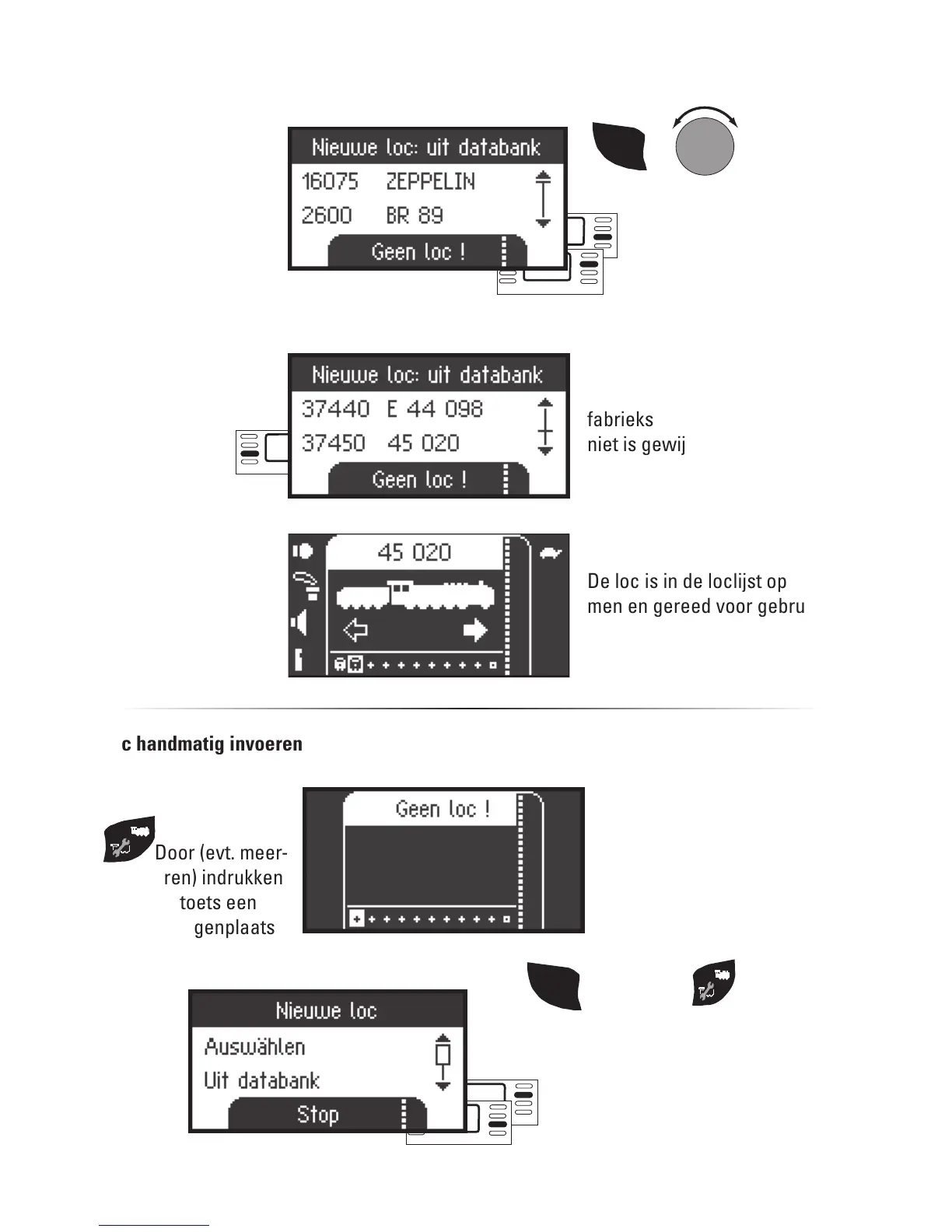 Nieuwe loc: uit databank
16075 ZEPPELIN
2600 BR 89
Geen loc !

Nieuwe loc: uit databank
37440 E 44 098
37450 45 020
Geen loc !

fabrieks
niet is gewij

45 020

De loc is in de loclijst op
men en gereed voor gebru

c handmatig invoeren

Door (evt. meer-
ren) indrukken
toets een
genplaats

Geen loc !

Nieuwe loc
Auswählen
Uit databank
Stop