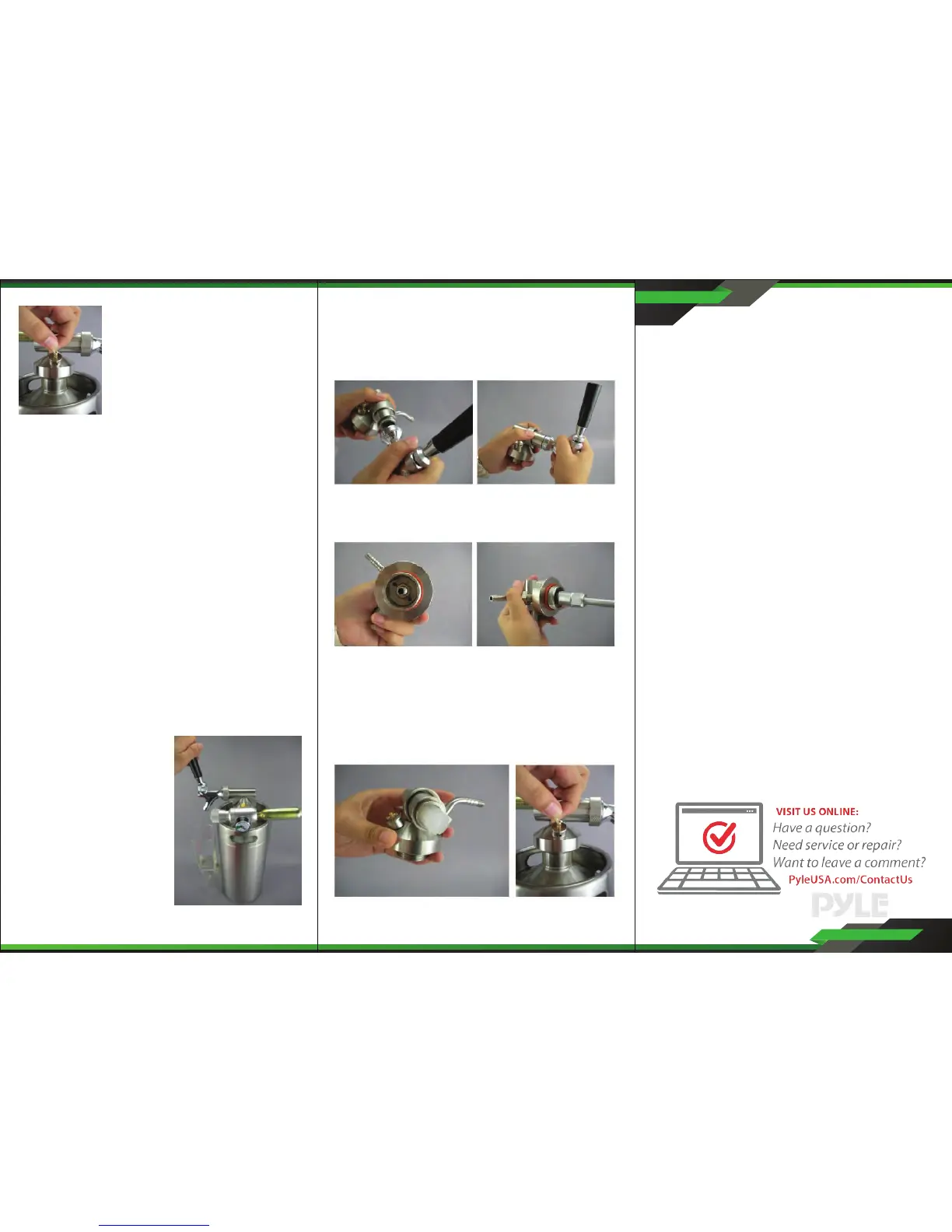 VISIT US ONLINE:
Have a question?
Need service or repair?
Want to leave a comment?
PyleUSA.com/ContactUs

PYLE