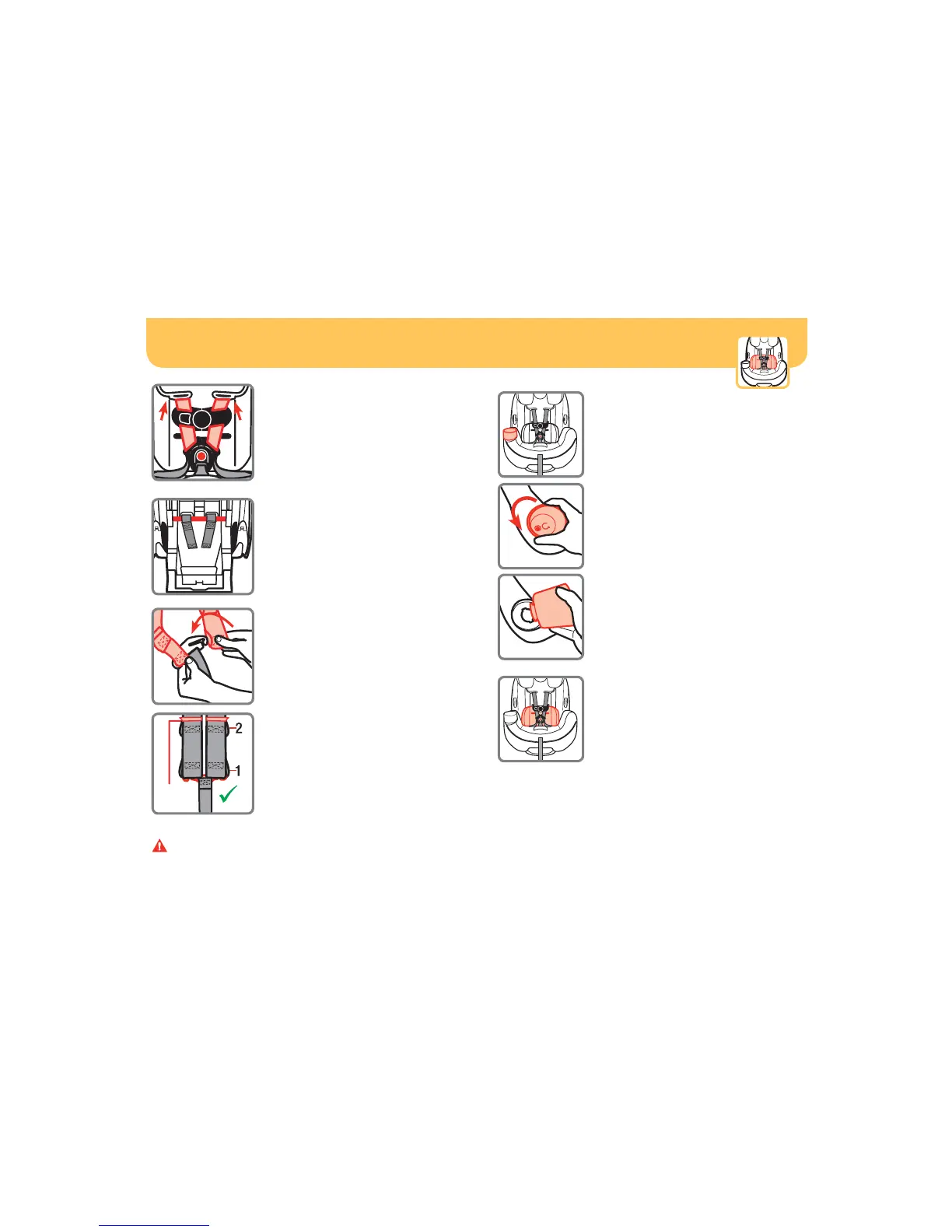 2

1