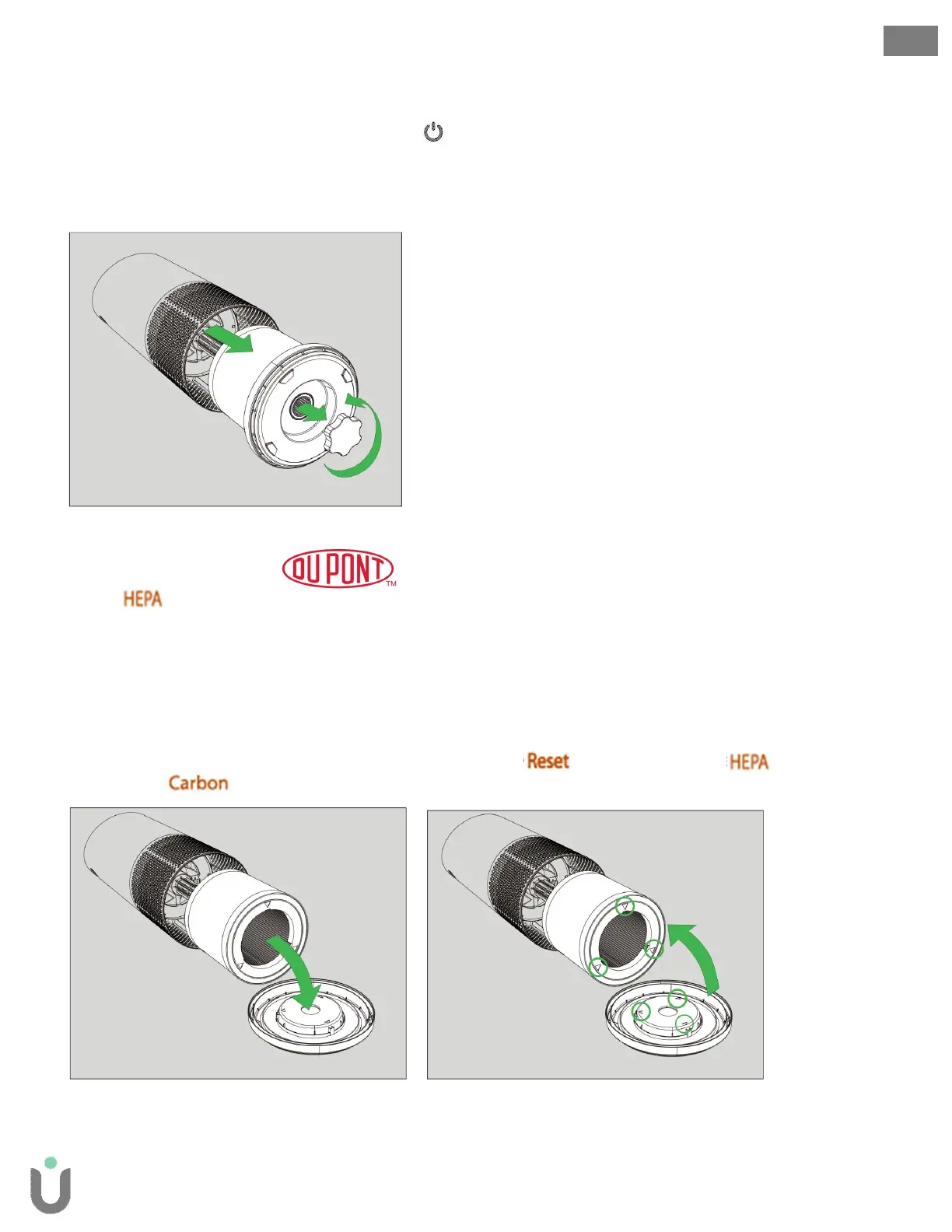 DU PONT™

HEPA

Reset

HEPA

Carbon