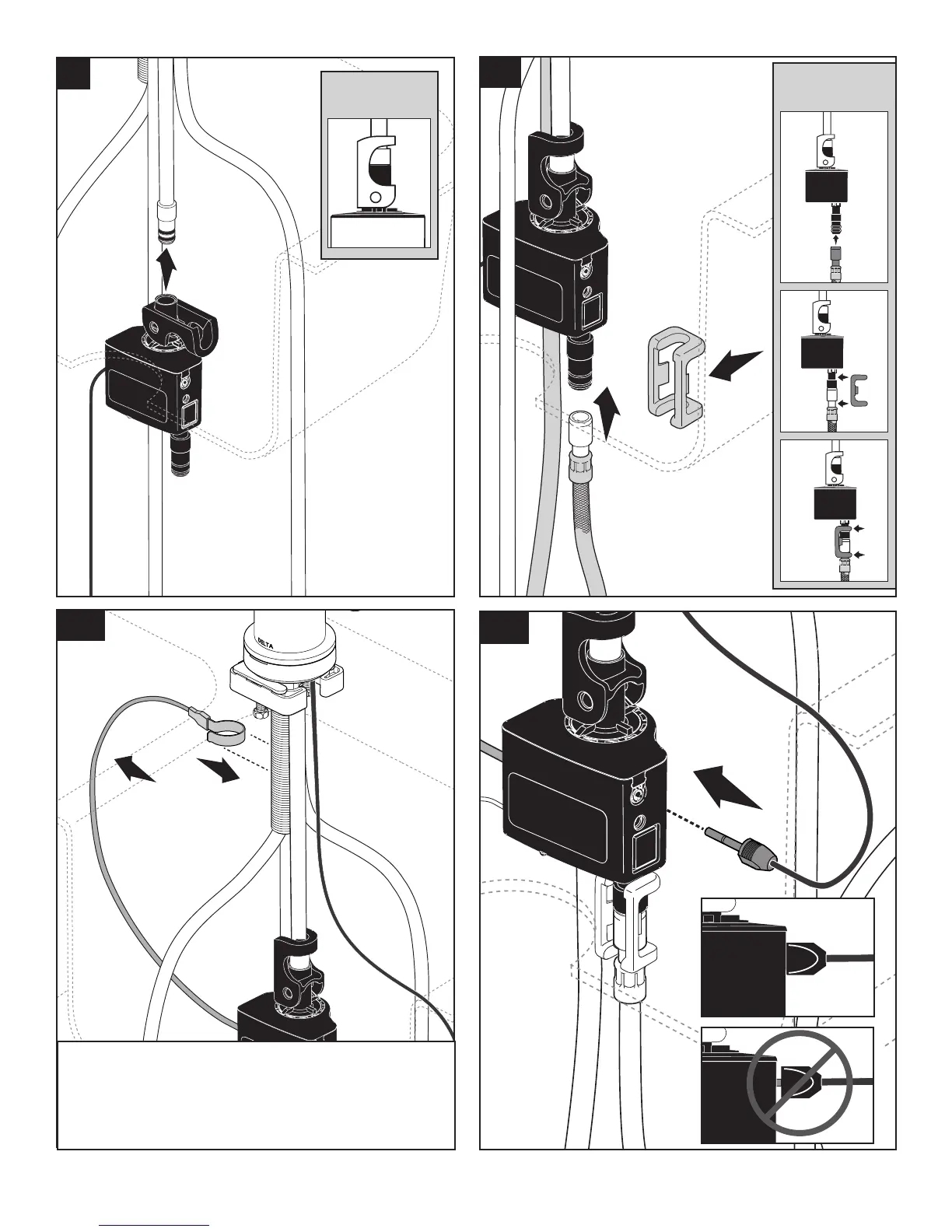 DELTA