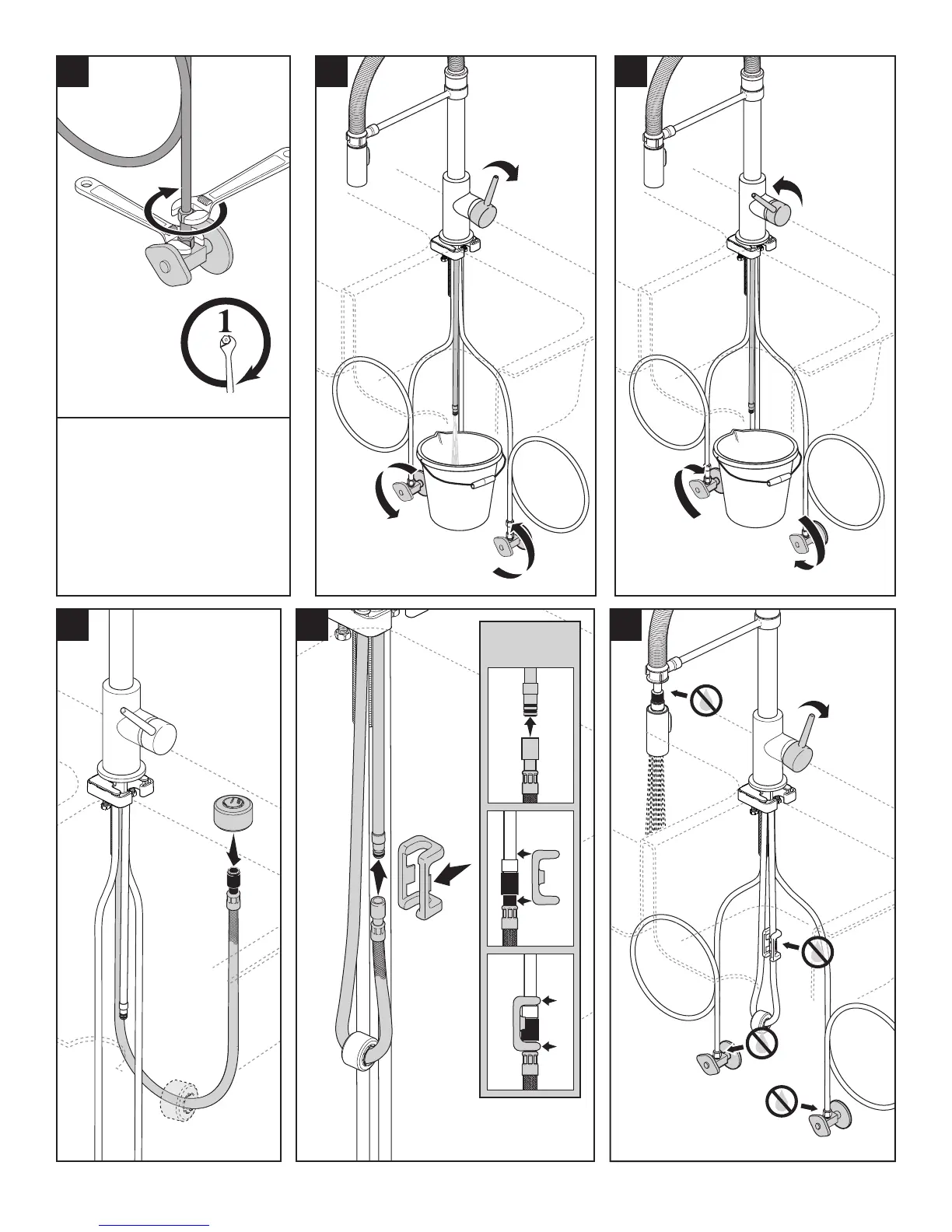 1