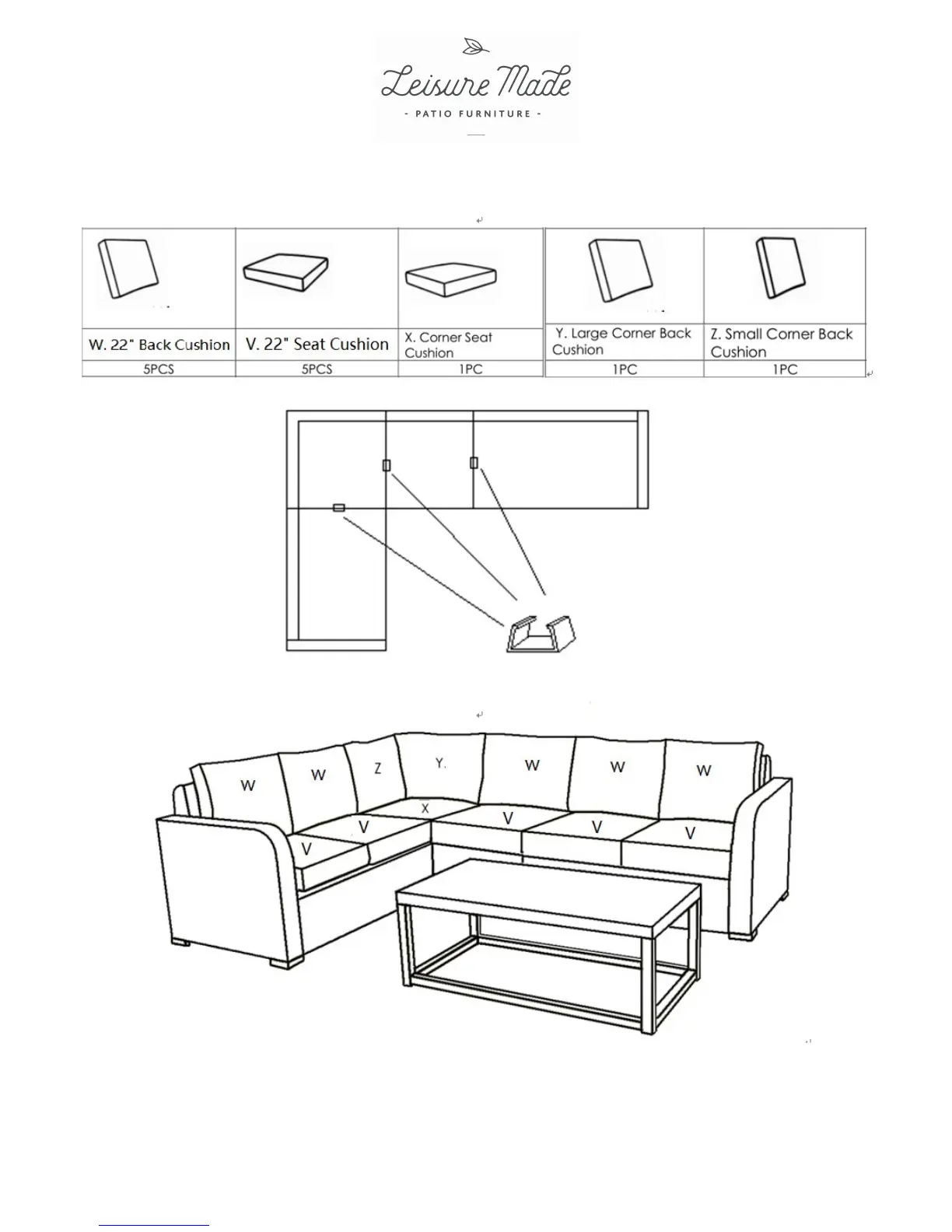 Leisure Made
- PATIO FURNITURE -

| W. 22" Back Cushion | V. 22" Seat Cushion | X. Corner Seat Cushion | Y. Large Corner Back Cushion | Z. Small Corner Back Cushion |
|---|---|---|---|---|
| 5PCS | 5PCS | 1PC | 1PC | 1PC |

W W Z Y. W W W
X
V V V V V