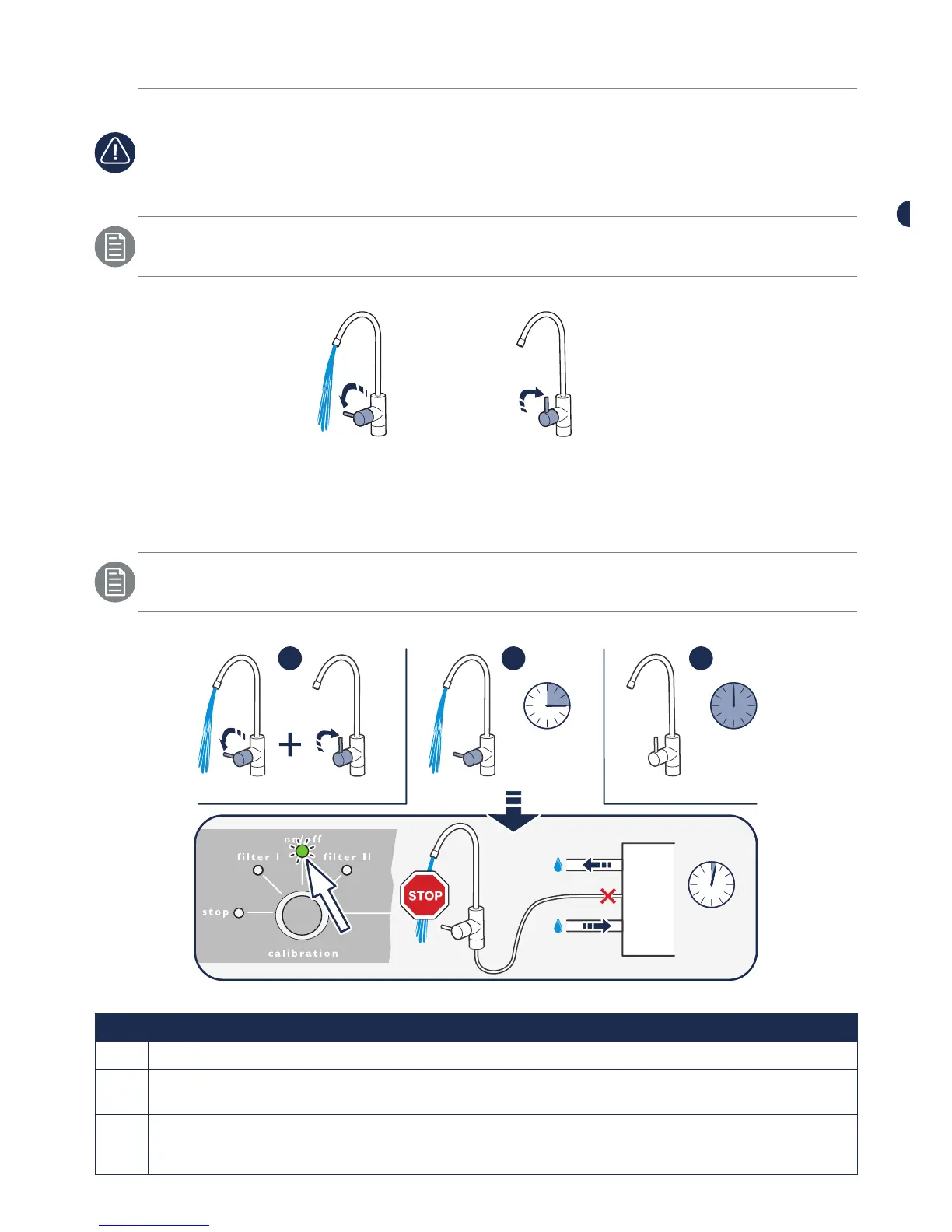 on/off
filter I
filter II
stop
calibration
STOP