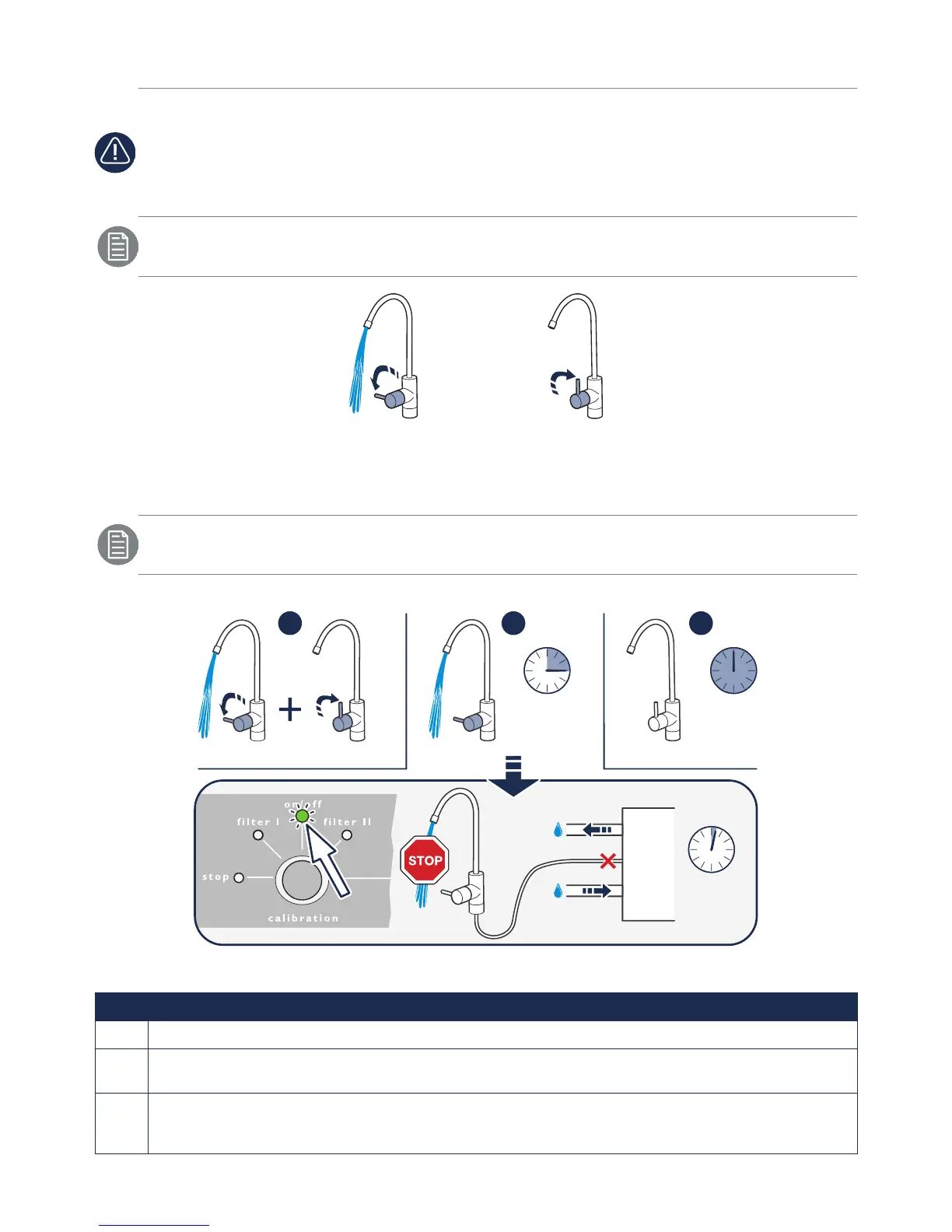 on/off

filter I

filter II

stop

calibration

STOP