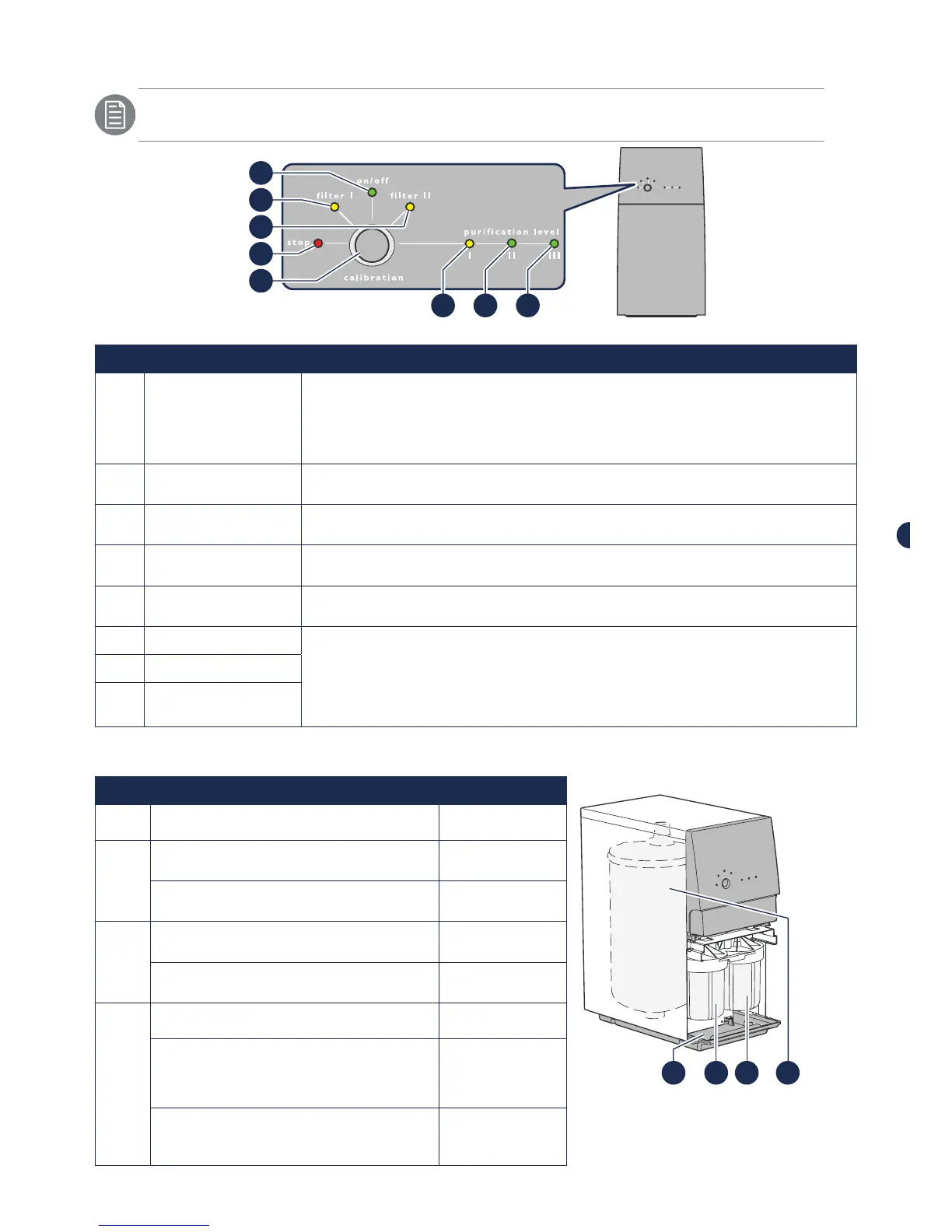 on/off

filter I

filter II

stop

calibration

purification level

I

II

III