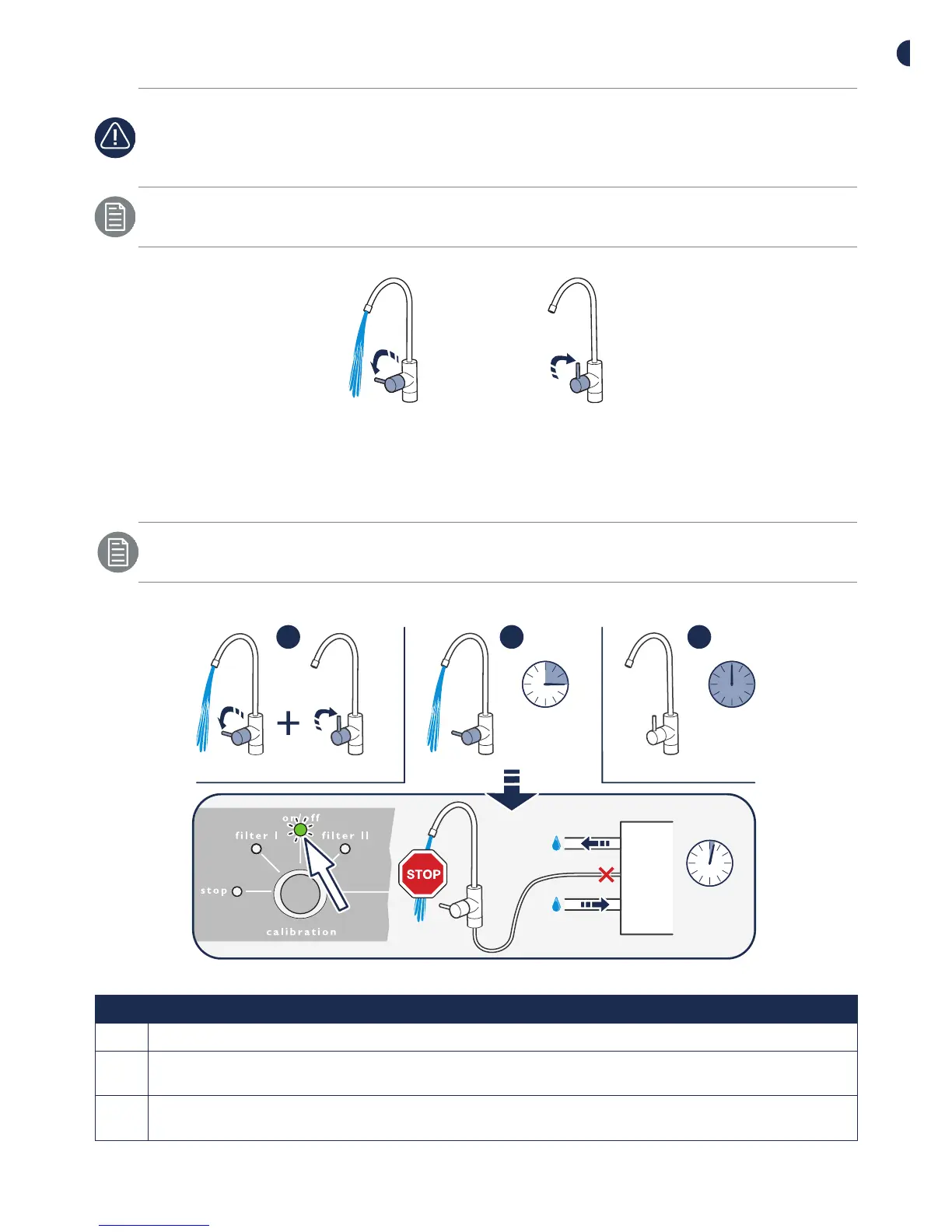 on/off

filter I

filter II

stop

calibration

STOP