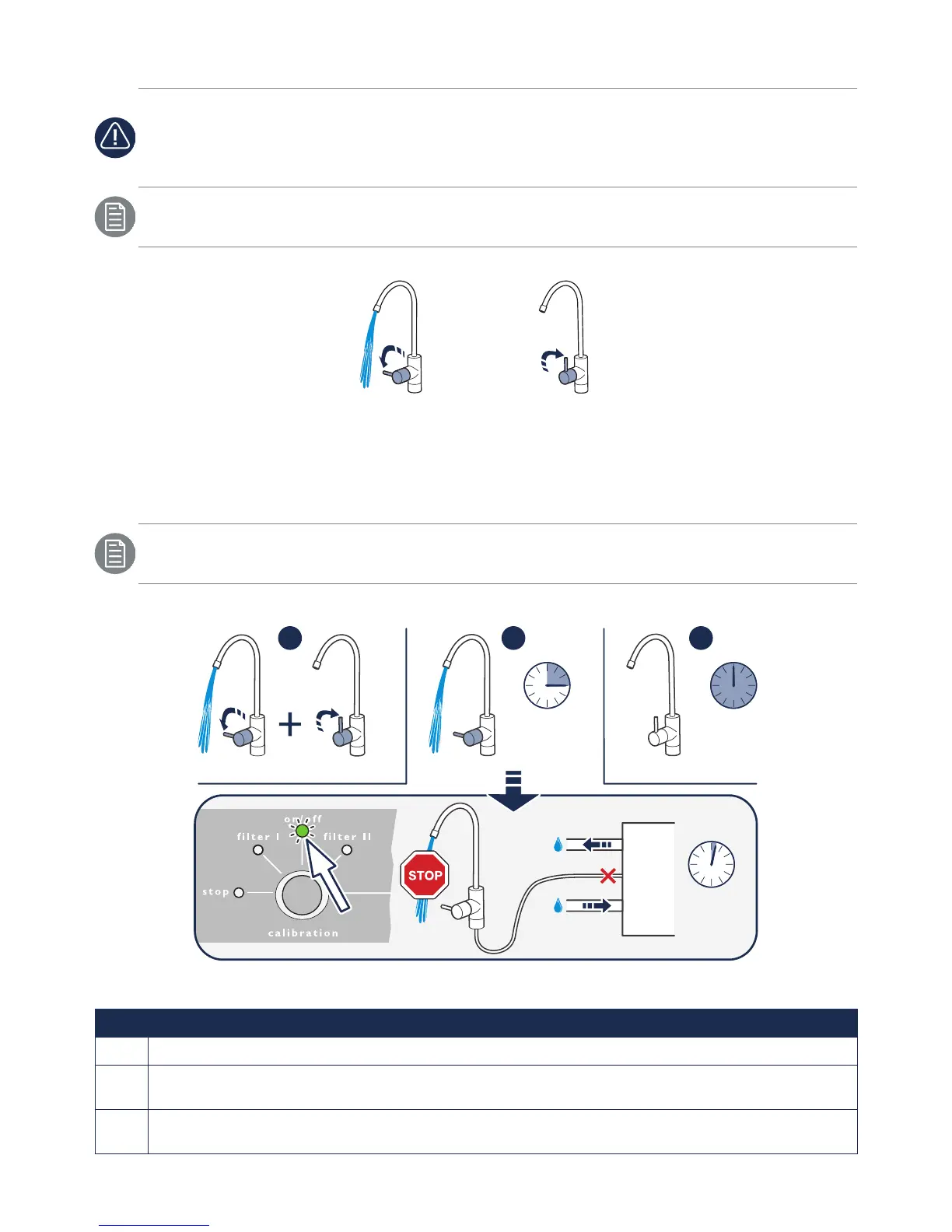 on/off
filter I
filter II
stop
calibration

STOP