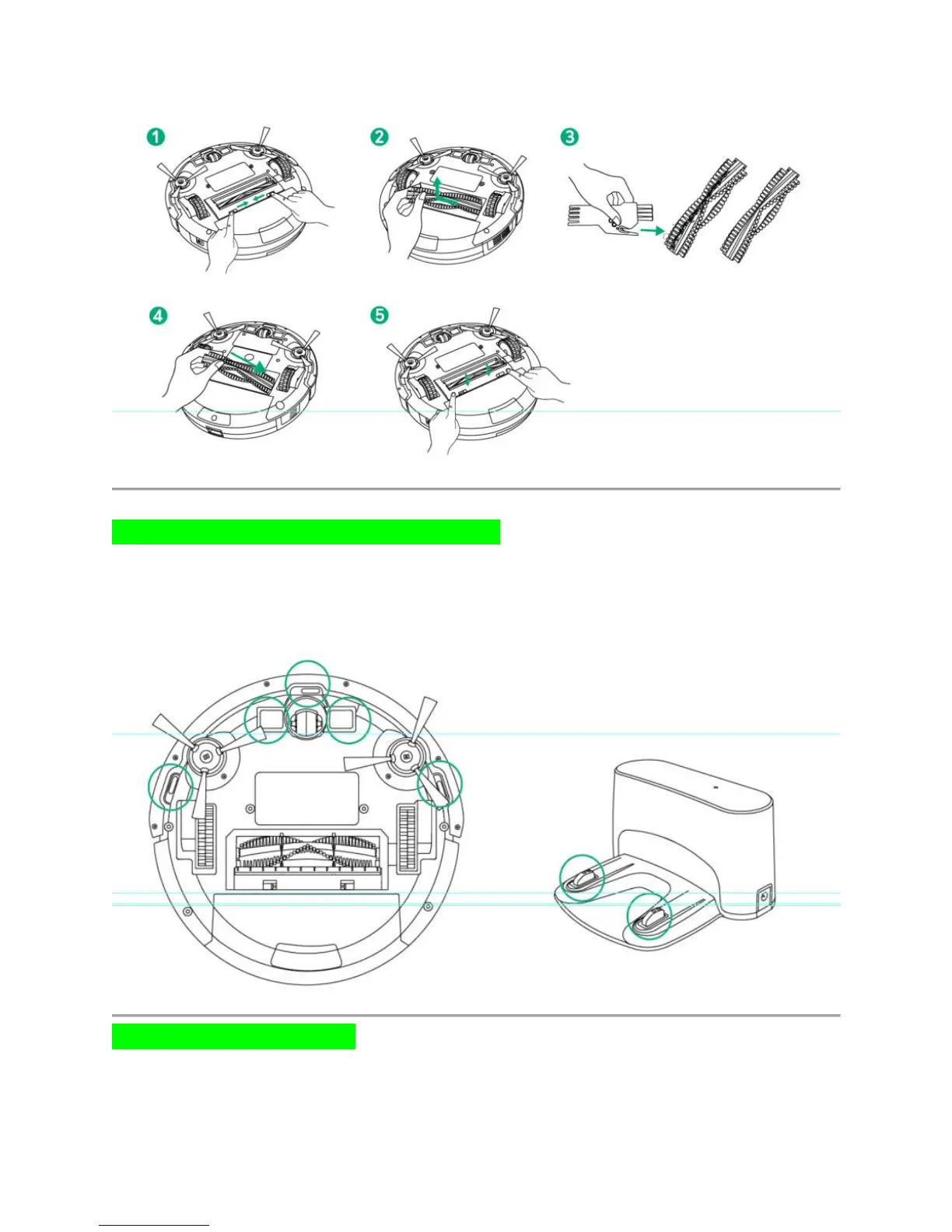 1
2
3
4
5