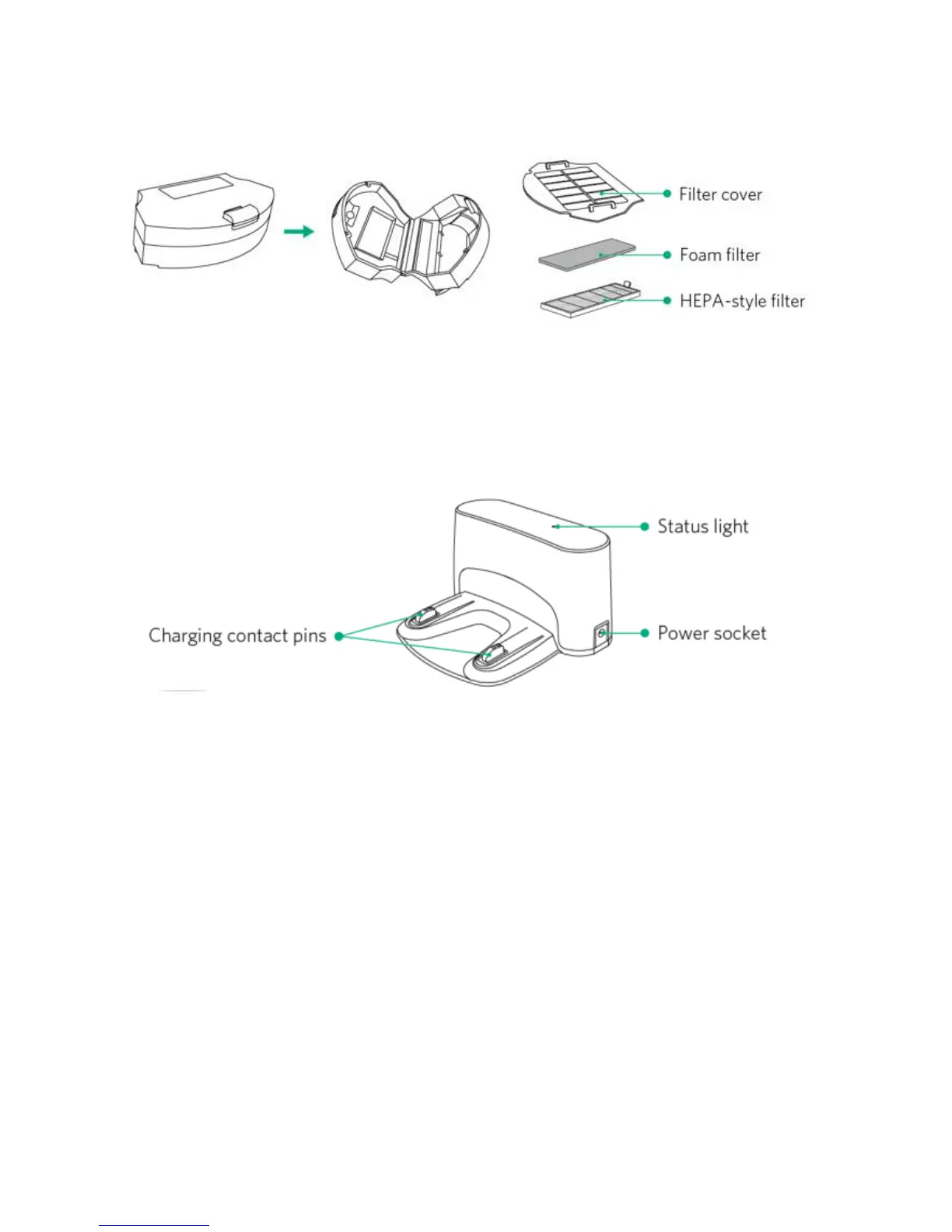 Filter cover

Foam filter

HEPA-style filter

Status light

Charging contact pins

Power socket