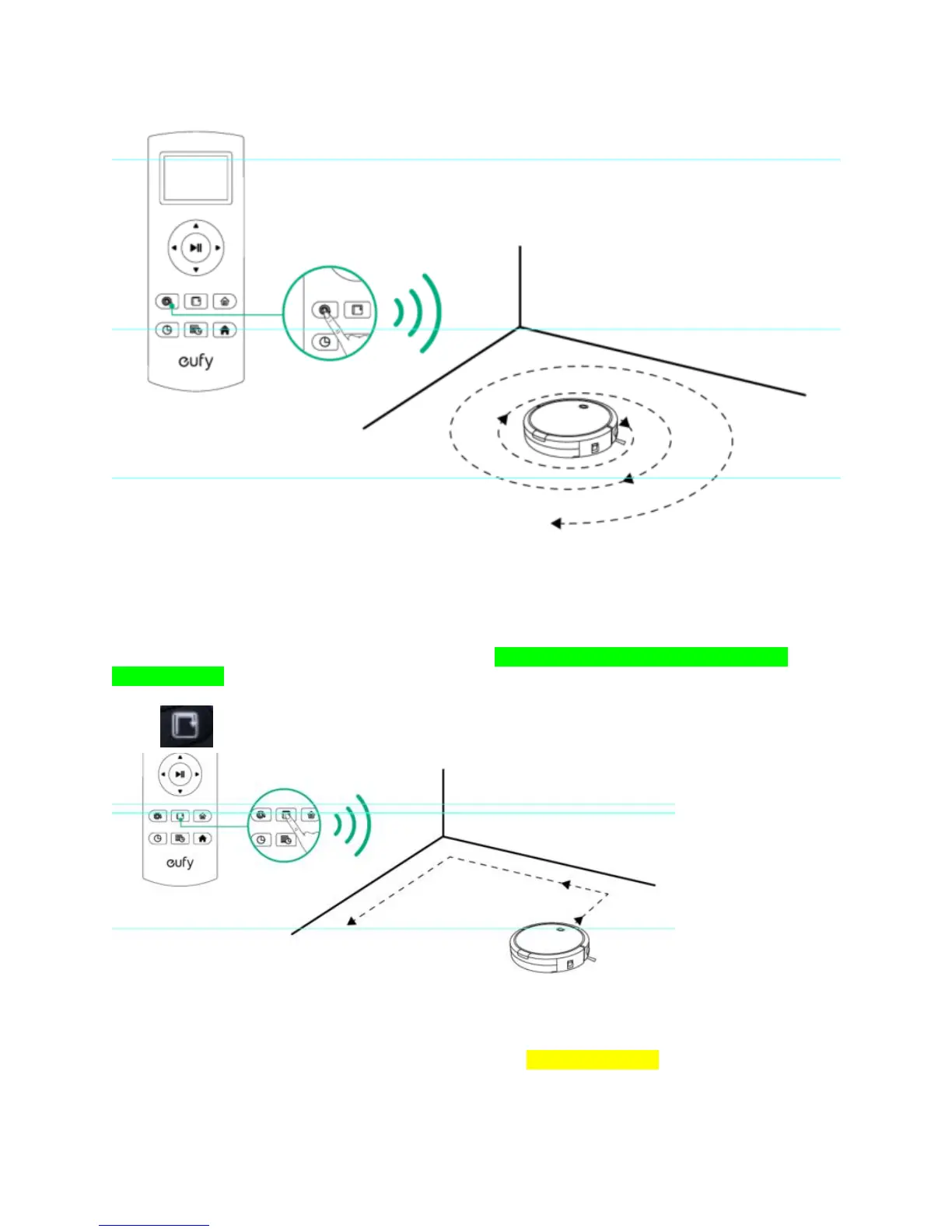 eufy

eufy