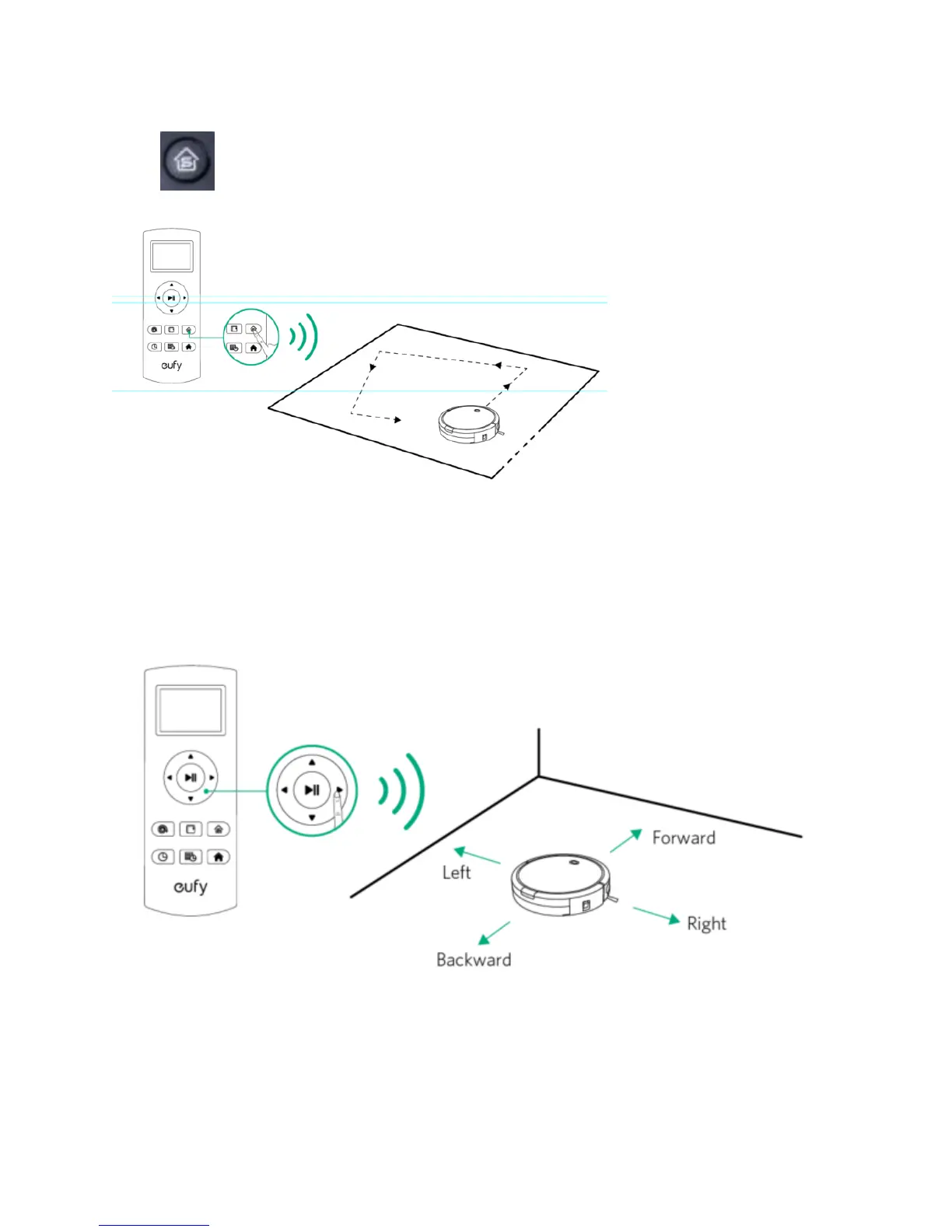 eufy

eufy

Forward

Left

Right

Backward