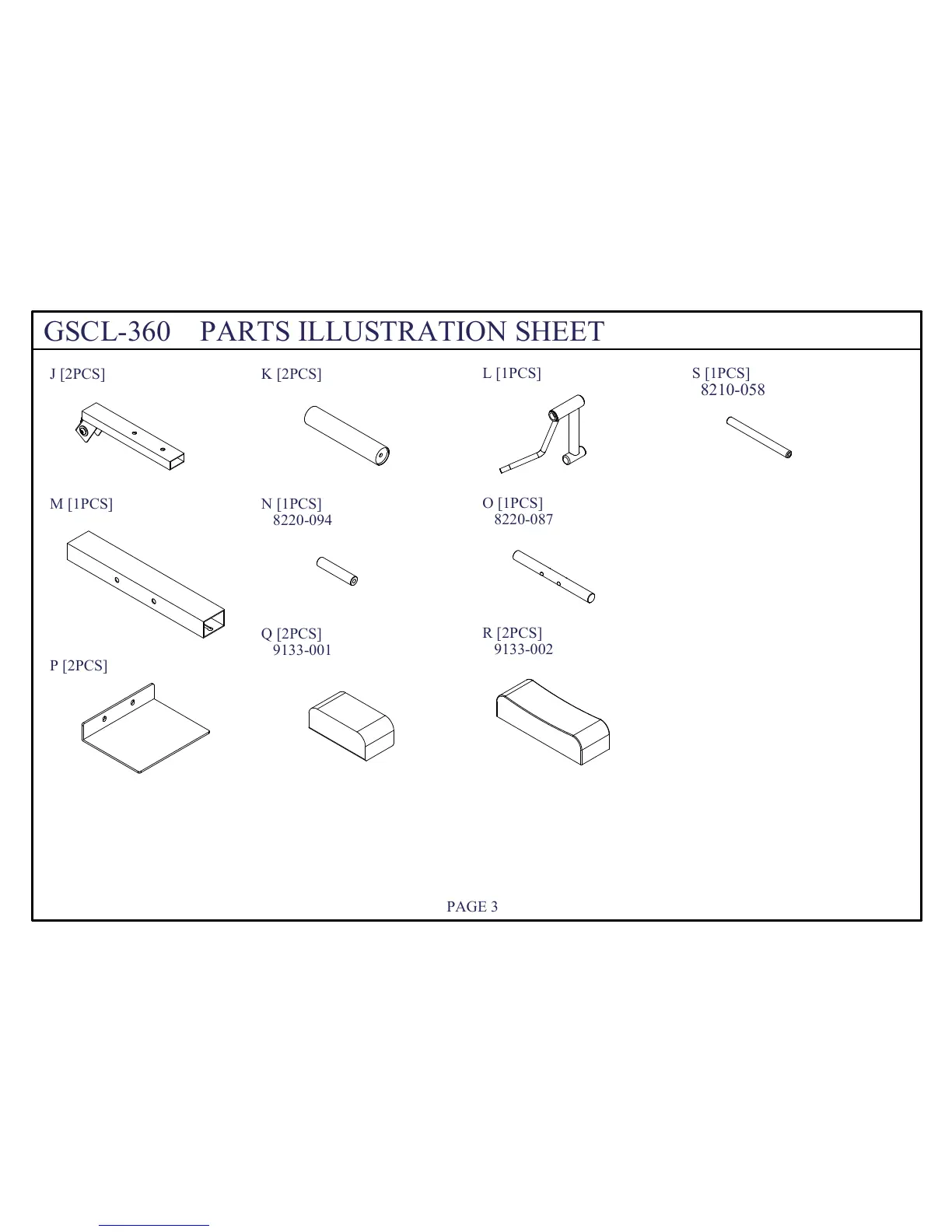 GSCL-360 PARTS ILLUSTRATION SHEET

J [2PCS]

K [2PCS]

L [1PCS]

S [1PCS]
8210-058

M [1PCS]

N [1PCS]
8220-094

O [1PCS]
8220-087

P [2PCS]

Q [2PCS]
9133-001

R [2PCS]
9133-002

PAGE 3