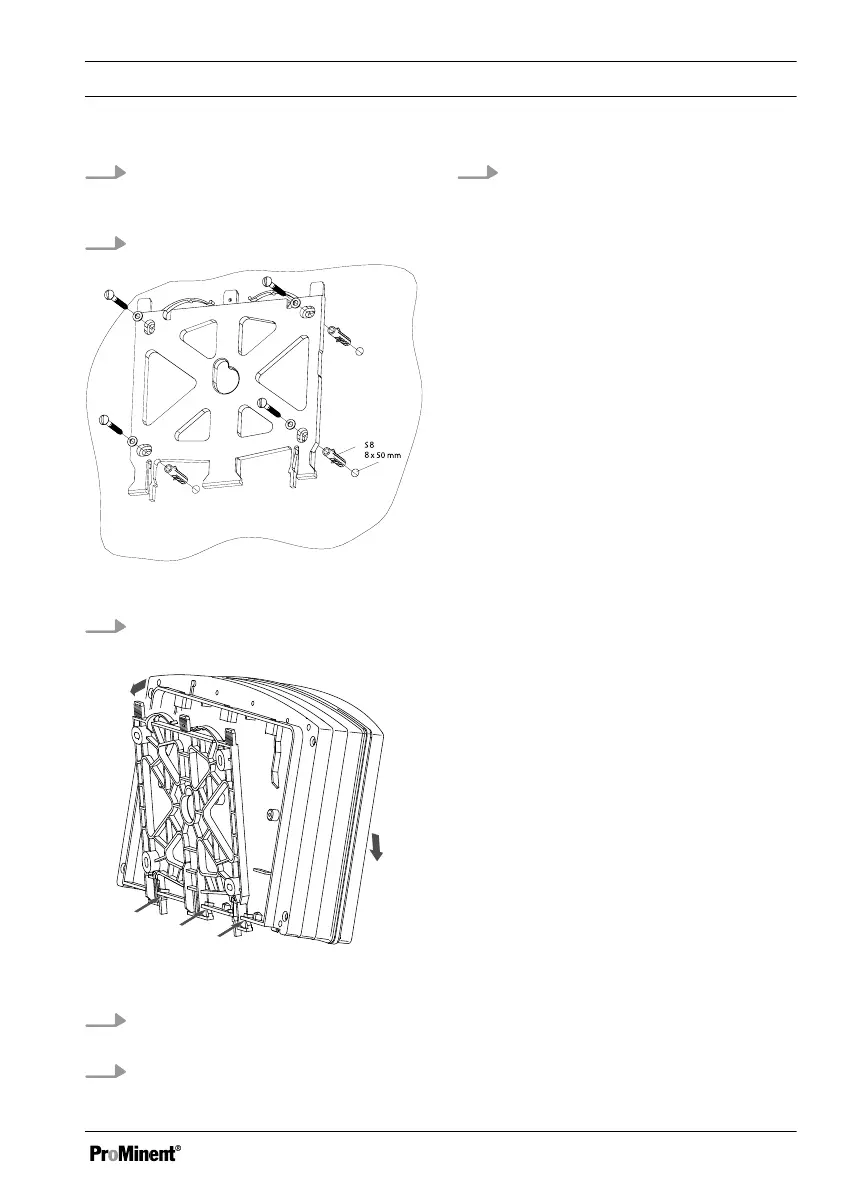 S8
8 x 50 mm

ProMinent®