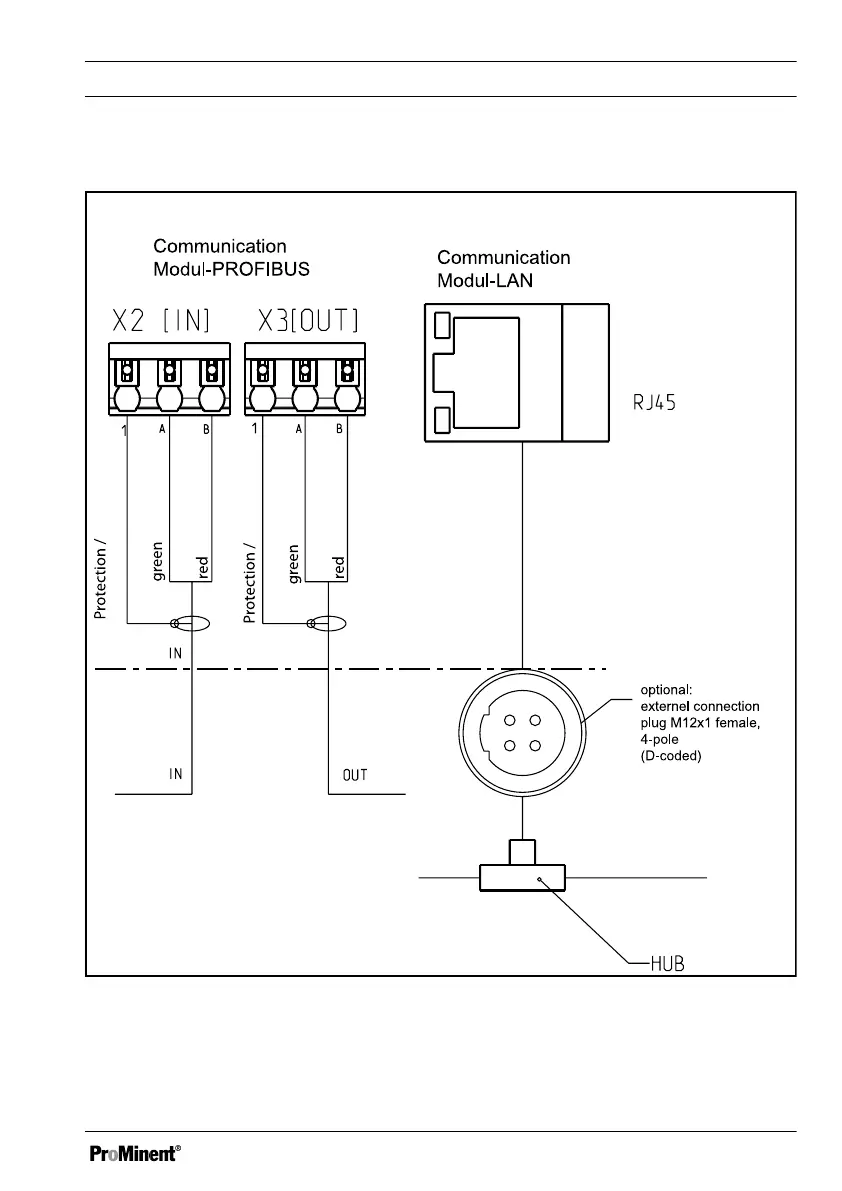 Communication
Modul-PROFIBUS

X2 [IN]

X3[OUT]

1 A B

1 A B

Protection /

green

red

Protection /

green

red

IN

IN

OUT

Communication
Modul-LAN

RJ45

optional:
externel connection
plug M12x1 female,
4-pole
(D-coded)

HUB

ProMinent®