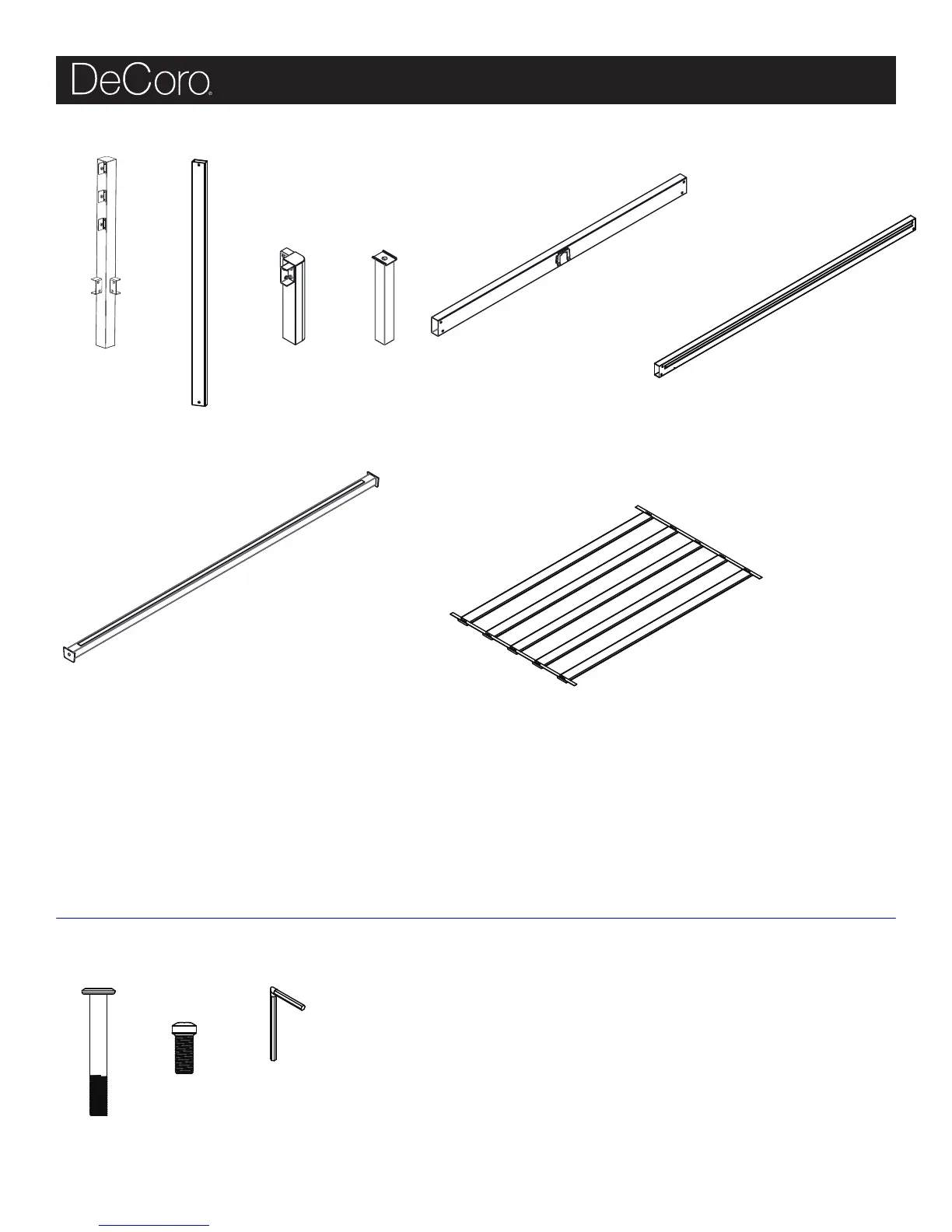 DeCoro®