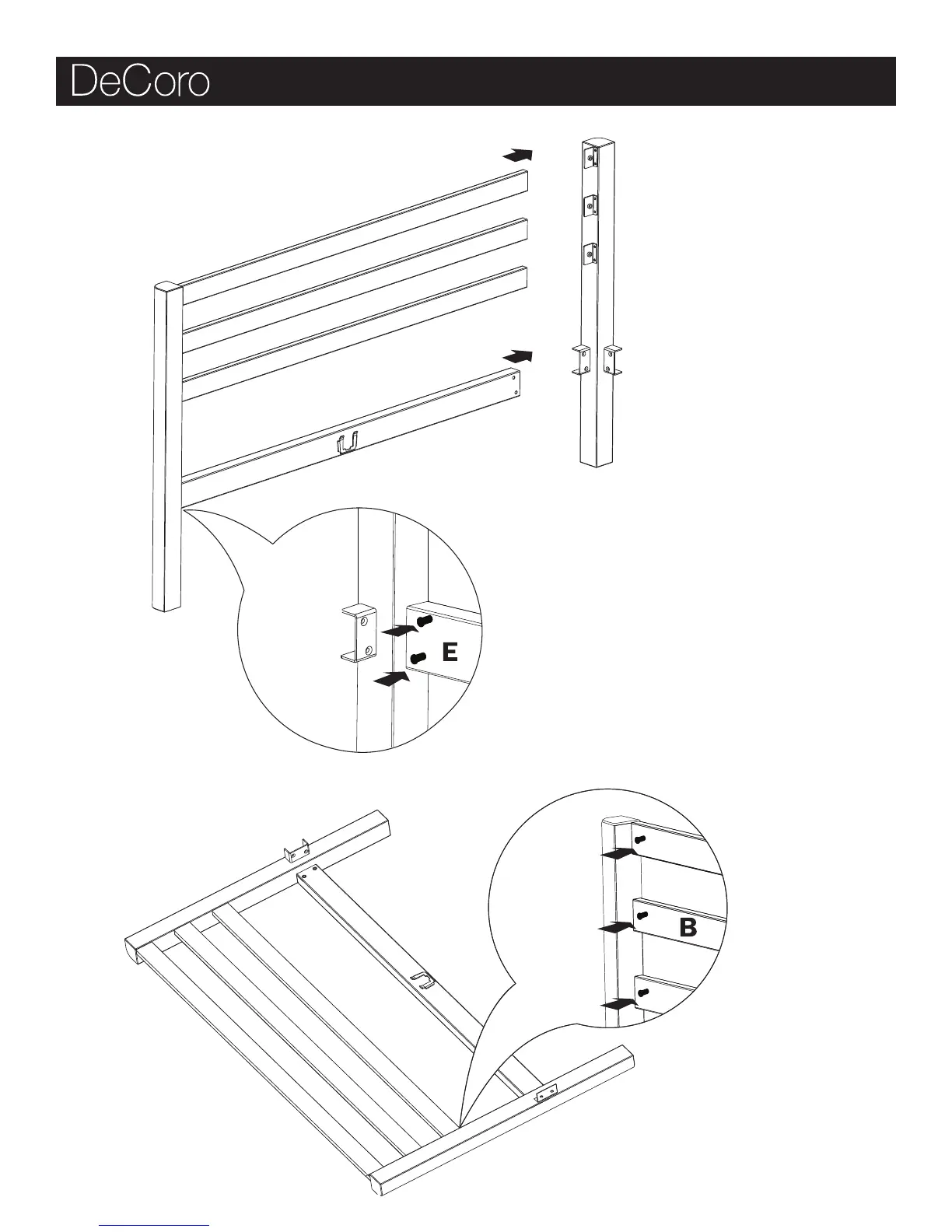 DeCoro

E

B