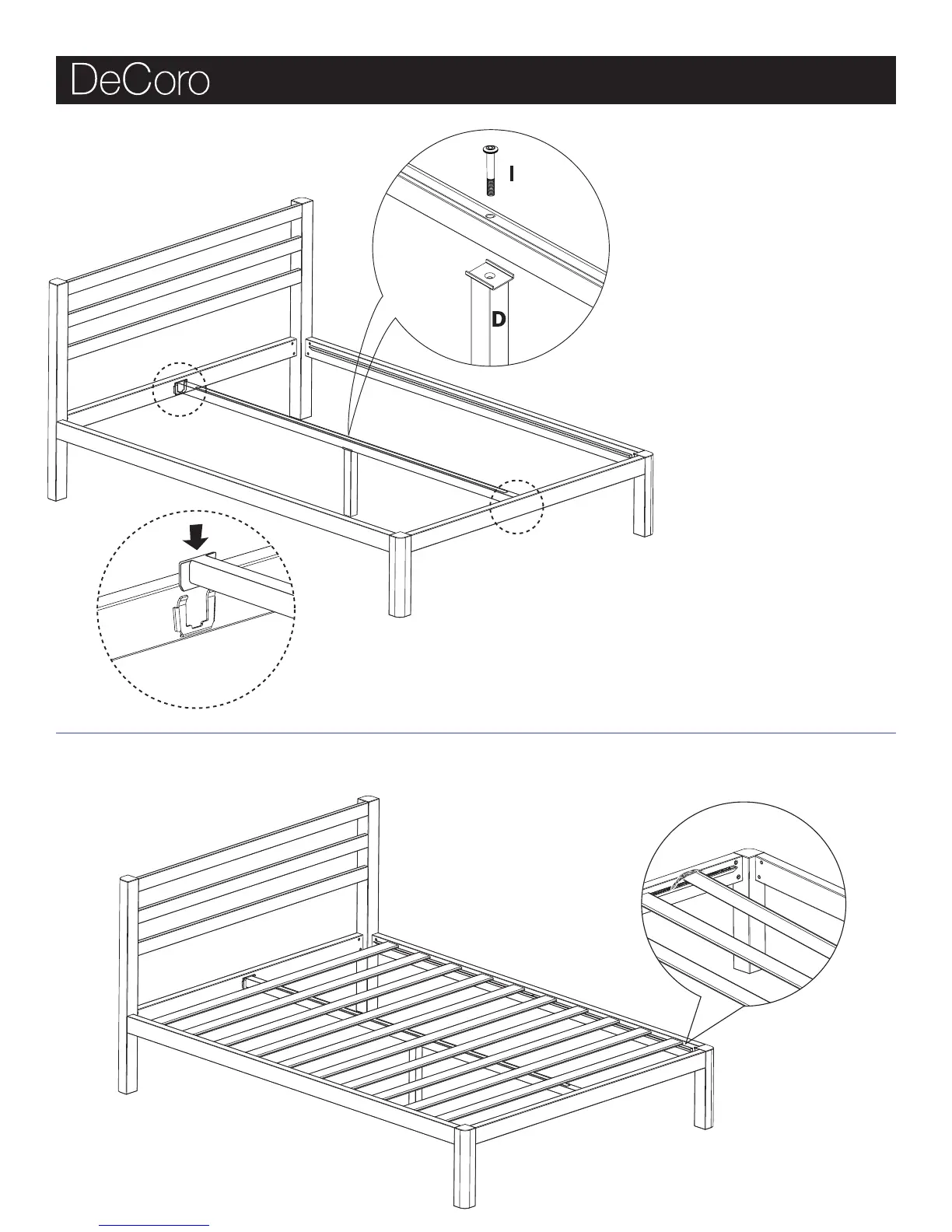 DeCoro

I

D