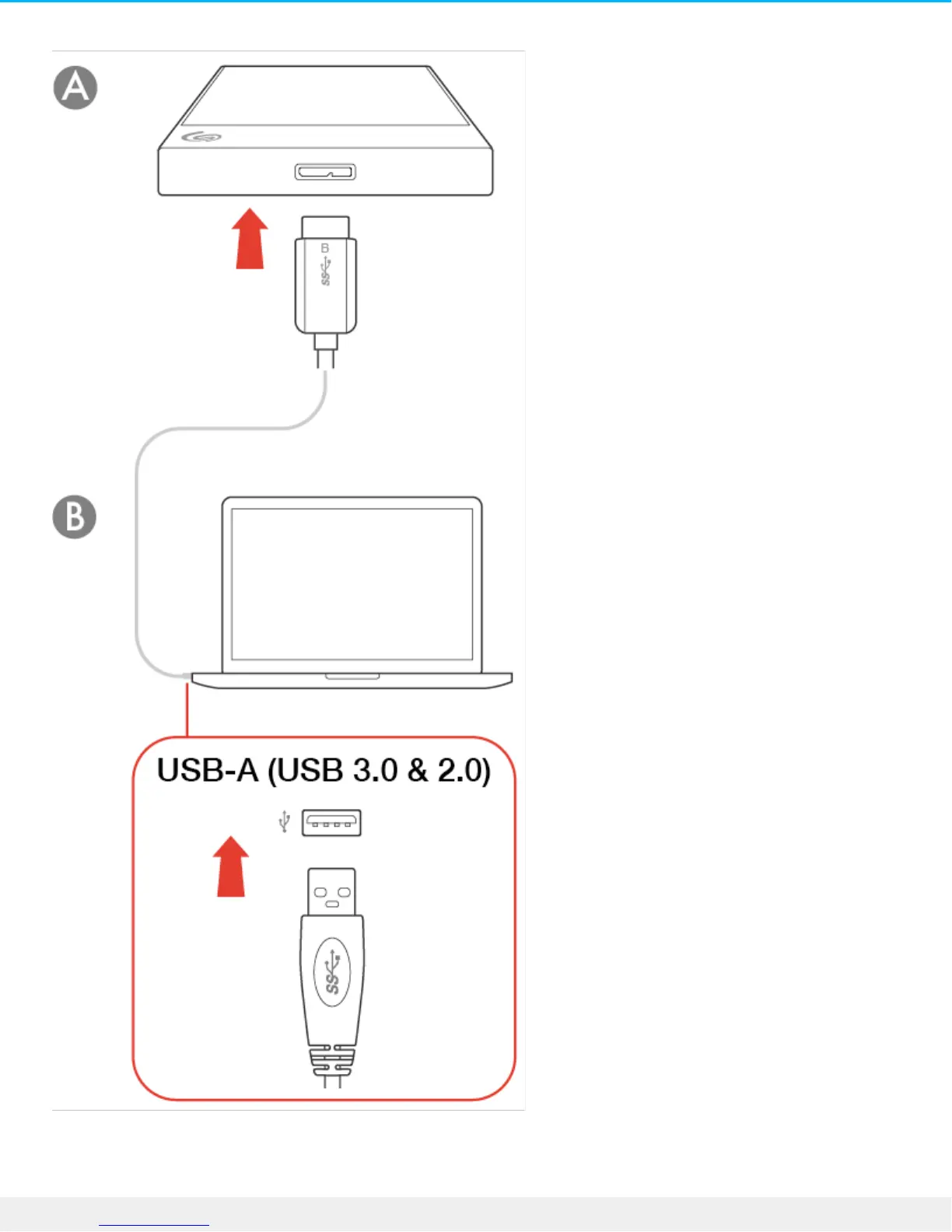 A

B

SS

B

USB-A (USB 3.0 & 2.0)

SS