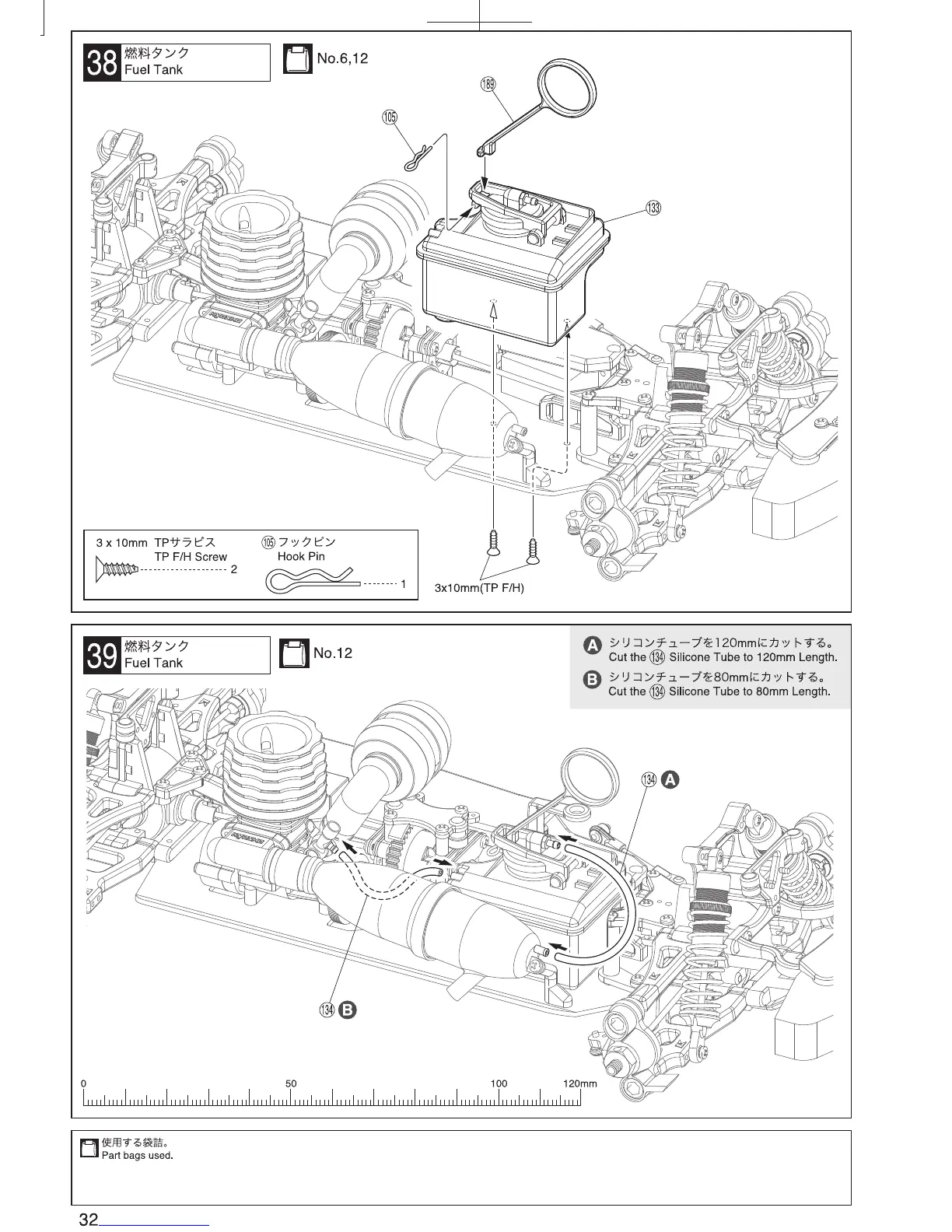 38 燃料タンク
Fuel Tank

No.6,12

189
105
133

3 x 10mm TPサラビス
TP F/H Screw 2

105 フックピン
Hook Pin 1

3x10mm(TP F/H)

39 燃料タンク
Fuel Tank

No.12

A シリコンチューブを120mmにカットする。
Cut the 134 Silicone Tube to 120mm Length.

B シリコンチューブを80mmにカットする。
Cut the 134 Silicone Tube to 80mm Length.

134 A
134 B

0 50 100 120mm

使用する袋詰。
Part bags used.

32