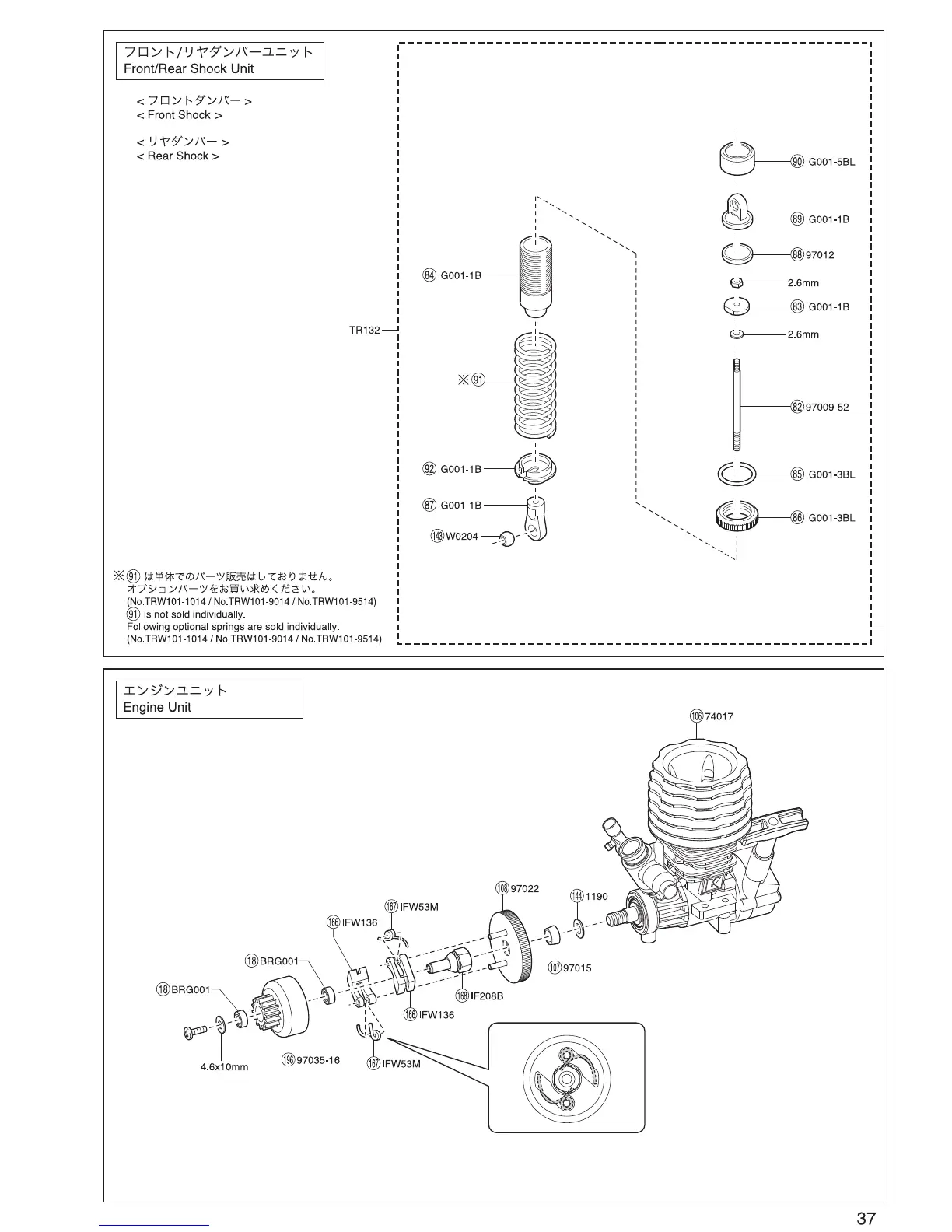 フロント/リヤダンパーユニット
Front/Rear Shock Unit

< フロントダンパー >
< Front Shock >

< リヤダンパー >
< Rear Shock >

TR132

84 IG001-1B

※ 91

92 IG001-1B

87 IG001-1B

143 W0204

90 IG001-5BL

89 IG001-1B

88 97012

2.6mm

83 IG001-1B

2.6mm

82 97009-52

85 IG001-3BL

86 IG001-3BL

※ 91 は単体でのパーツ販売はしておりません。
オプションパーツをお買い求めください。
(No.TRW101-1014 / No.TRW101-9014 / No.TRW101-9514)
91 is not sold individually.
Following optional springs are sold individually.
(No.TRW101-1014 / No.TRW101-9014 / No.TRW101-9514)

エンジンユニット
Engine Unit

106 74017

108 97022

144 1190

167 IFW53M

166 IFW136

18 BRG001

18 BRG001

107 97015

168 IF208B

166 IFW136

4.6x10mm

196 97035-16

167 IFW53M

37