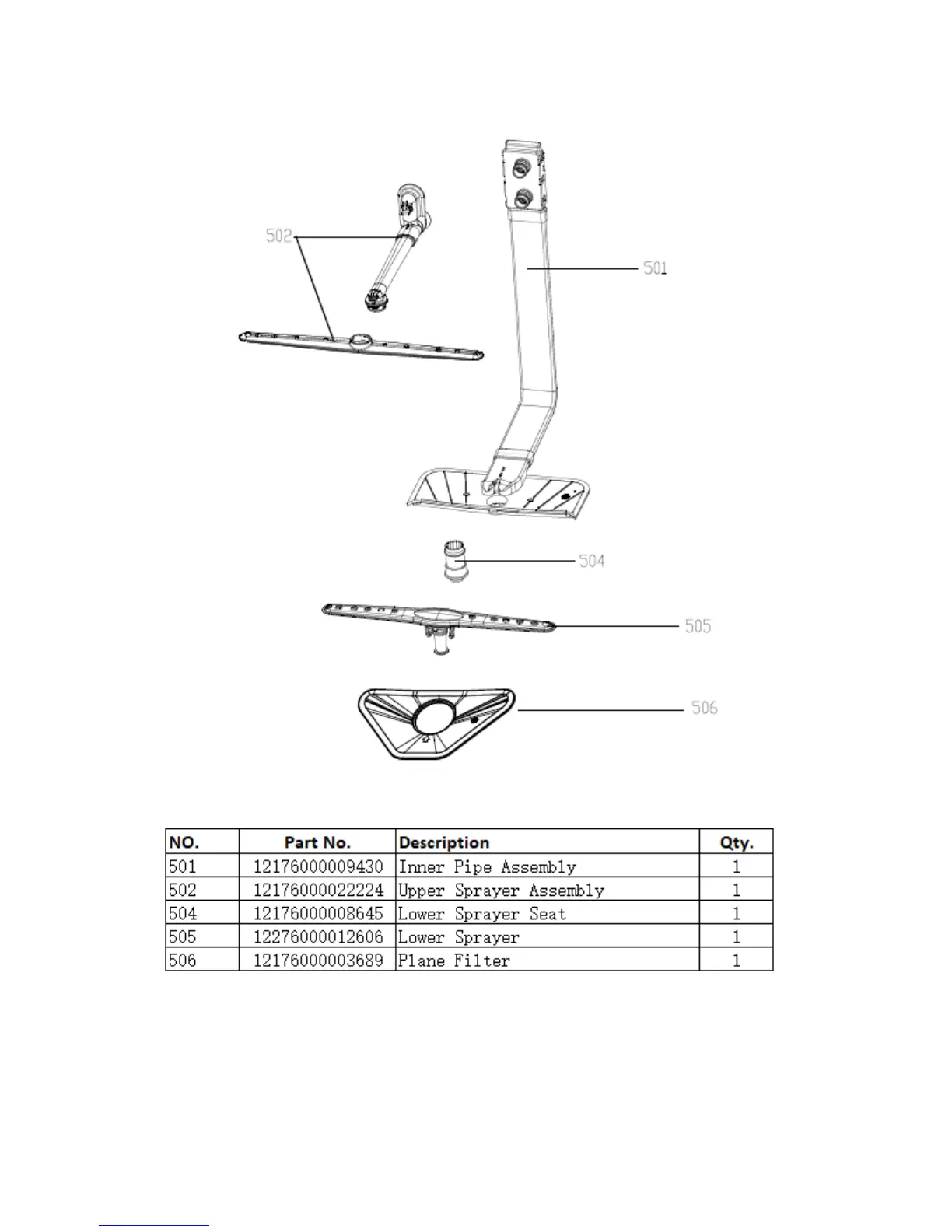 502

501

504

505

506

| NO. | Part No. | Description | Qty. |
|---|---|---|---|
| 501 | 12176000009430 | Inner Pipe Assembly | 1 |
| 502 | 12176000022224 | Upper Sprayer Assembly | 1 |
| 504 | 12176000008645 | Lower Sprayer Seat | 1 |
| 505 | 12276000012606 | Lower Sprayer | 1 |
| 506 | 12176000003689 | Plane Filter | 1 |