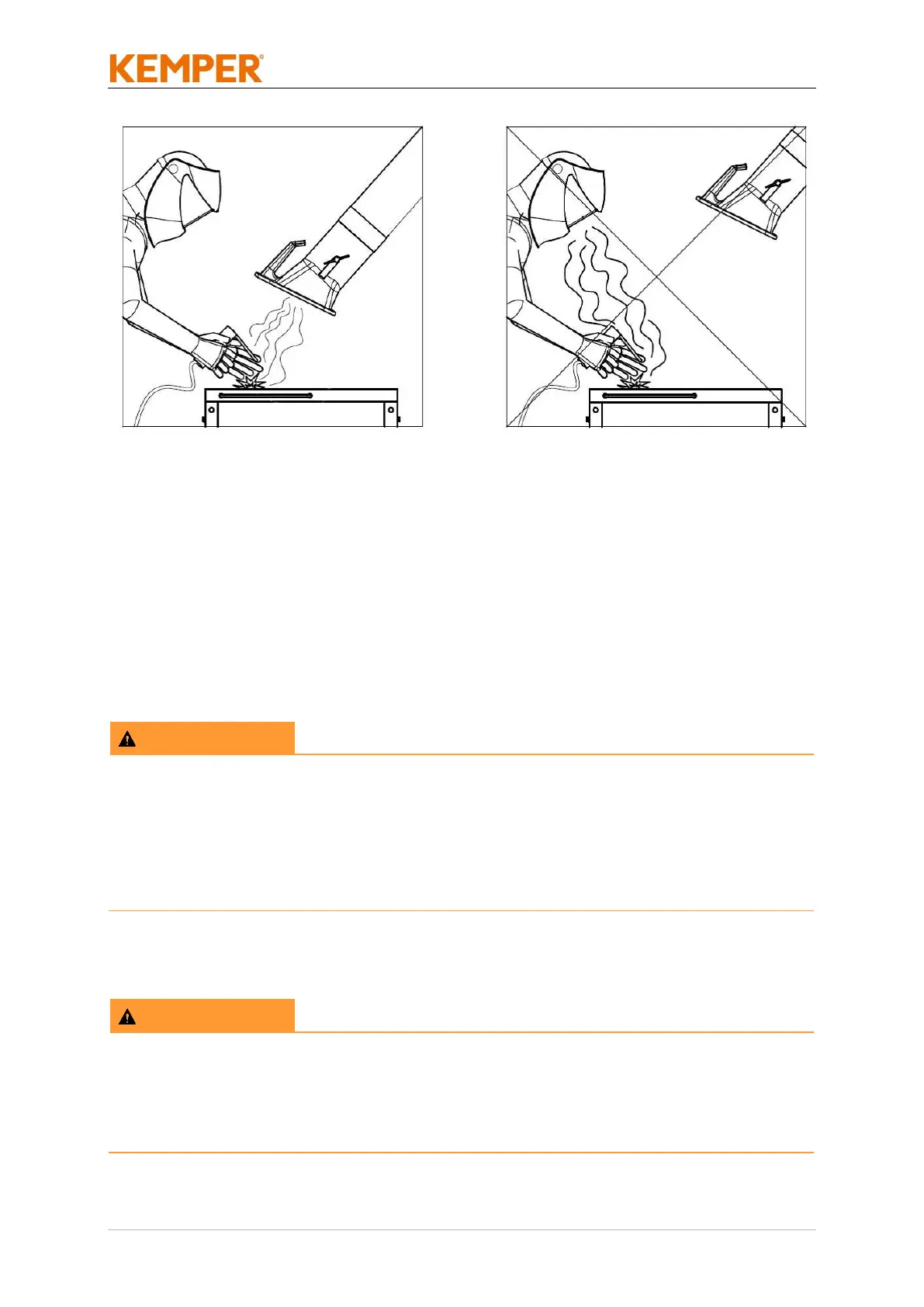 KEMPER®