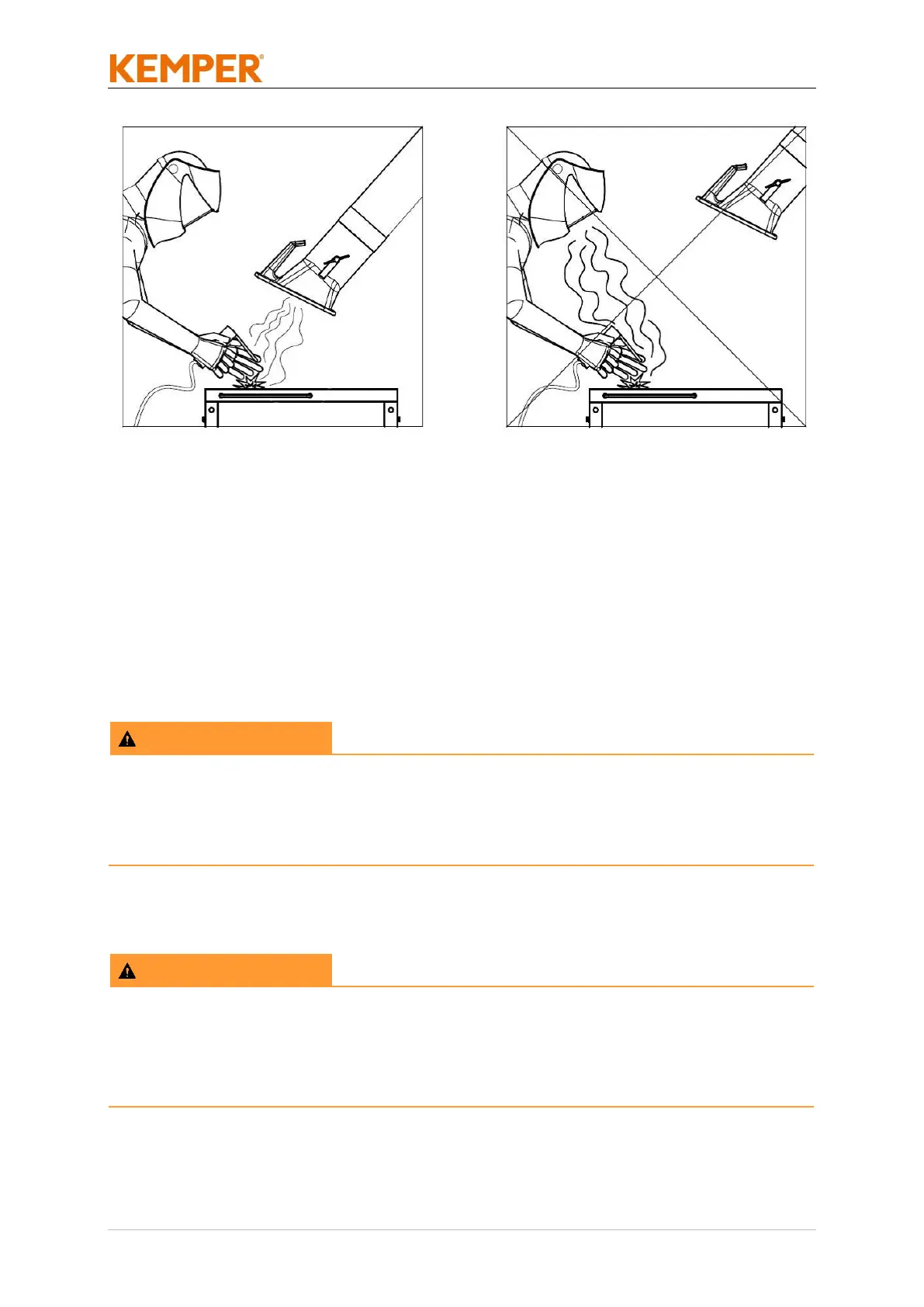 KEMPER®