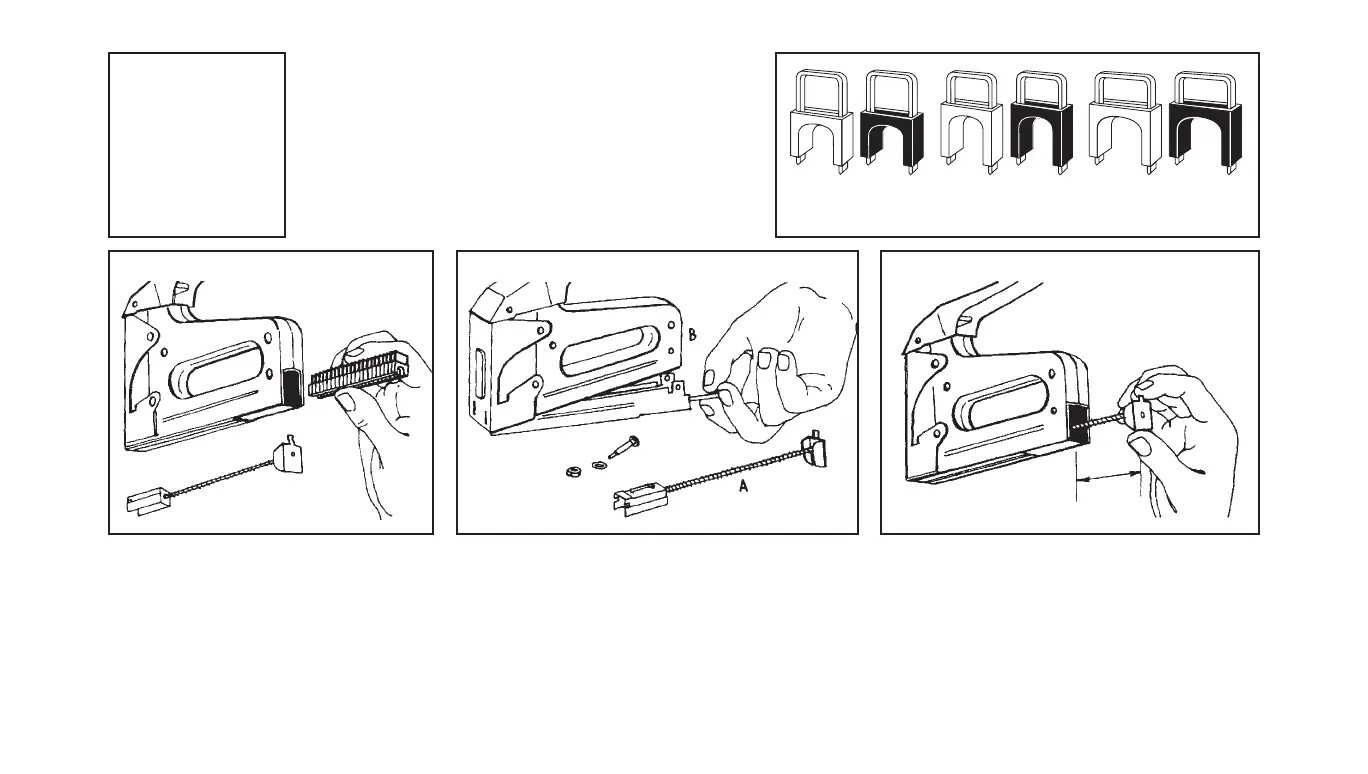 B

A