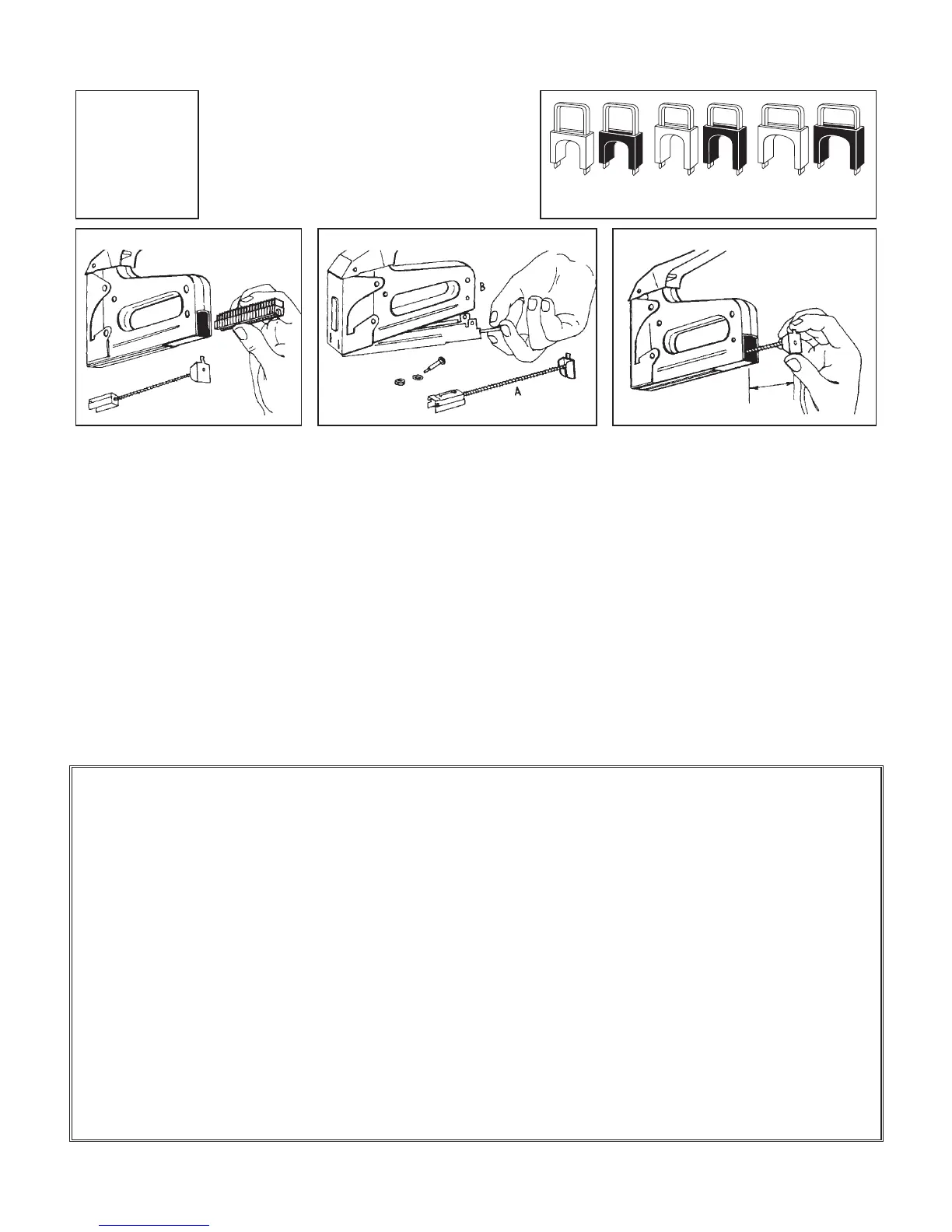 B

A