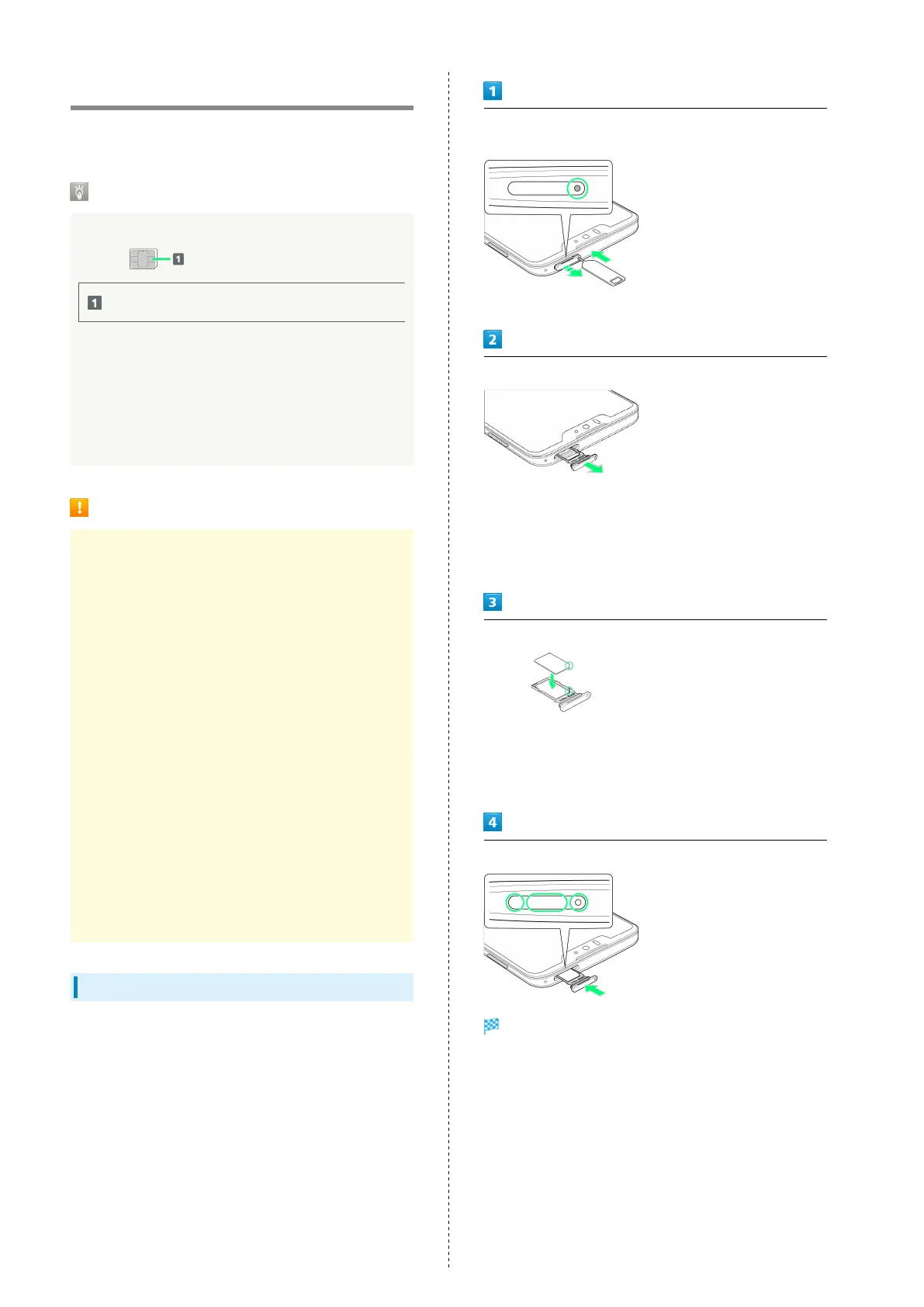 1

1

1

2

3

4