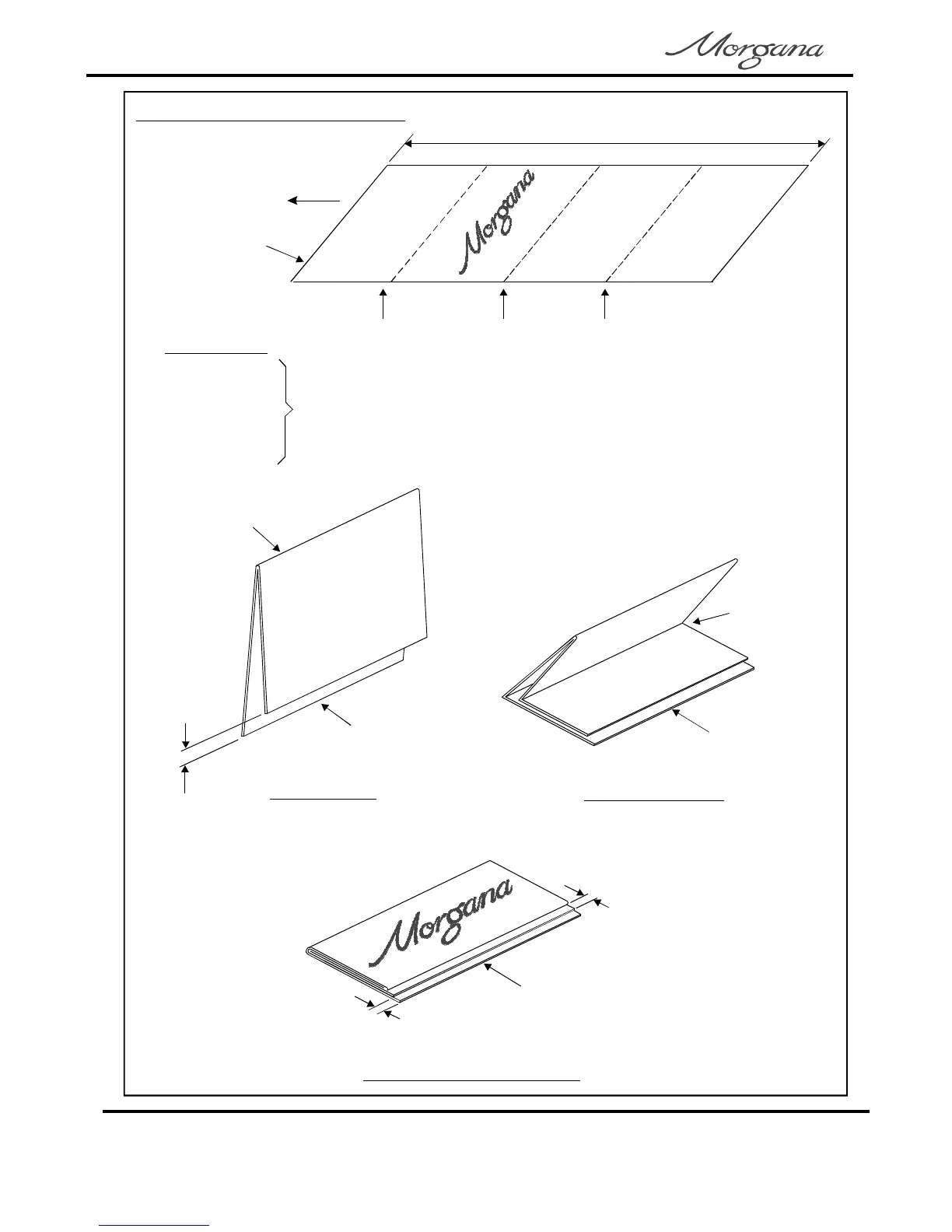 Morgana

Morgana

Morgana