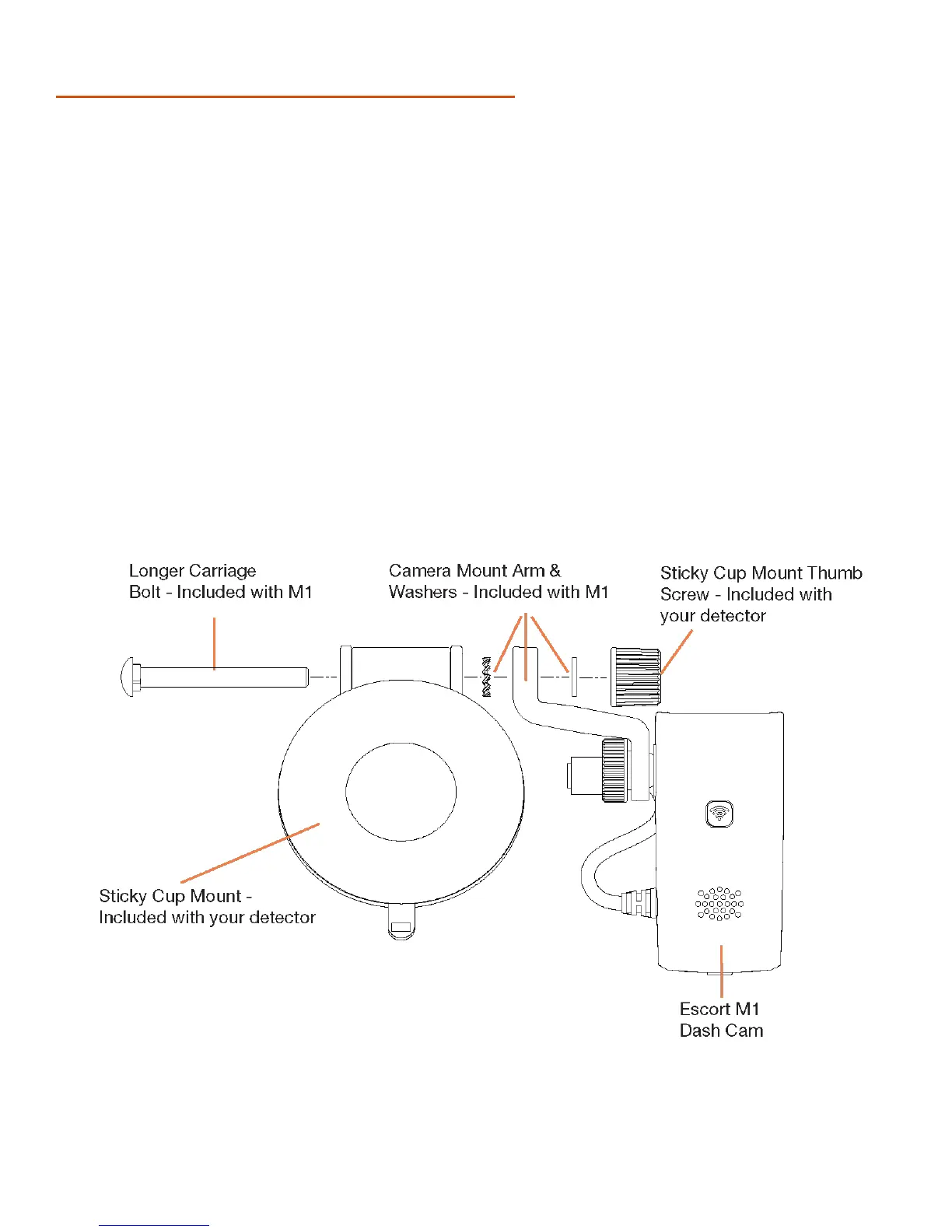 Longer Carriage Bolt - Included with M1

Camera Mount Arm & Washers - Included with M1

Sticky Cup Mount Thumb Screw - Included with your detector

Sticky Cup Mount - Included with your detector

Escort M1 Dash Cam