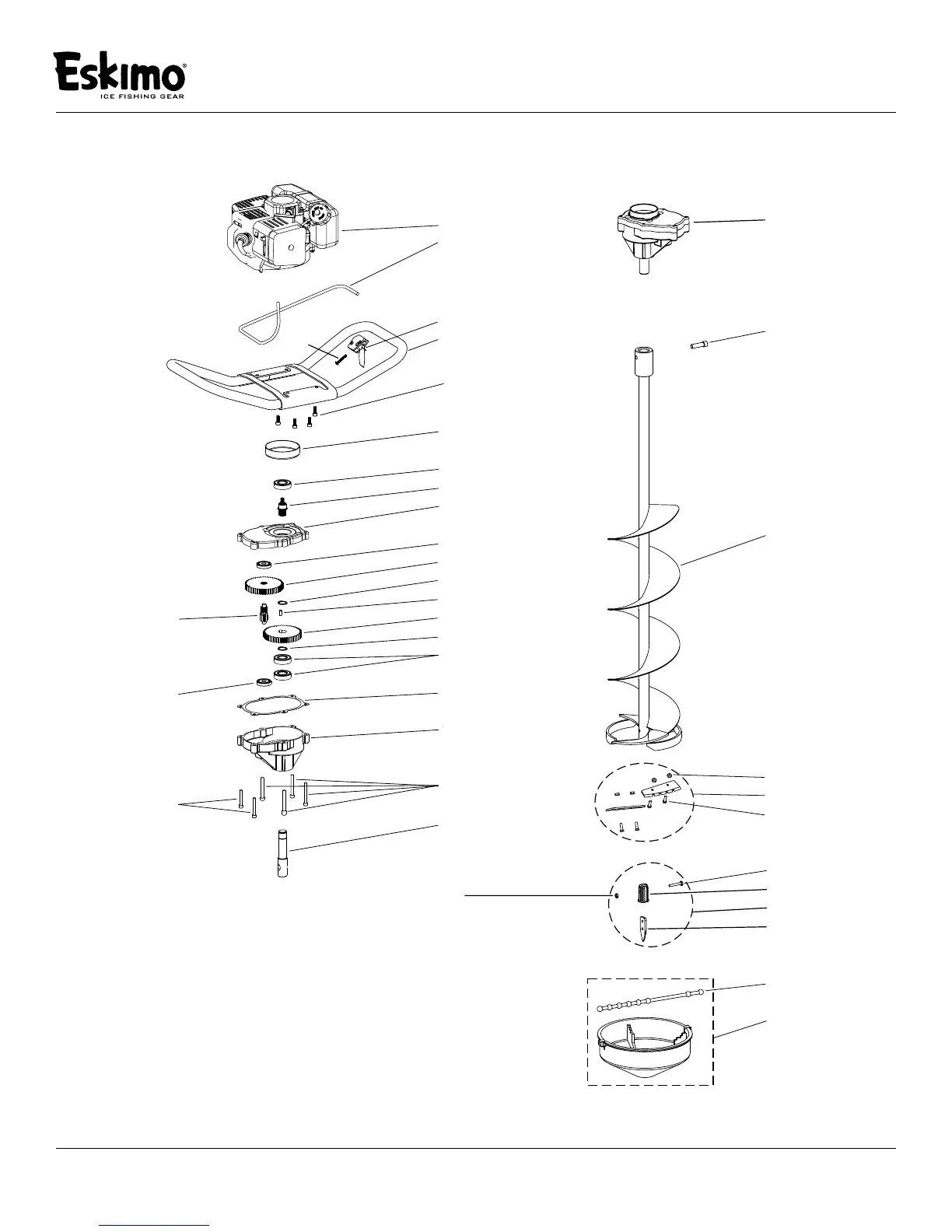 Eskimo®
ICE FISHING GEAR