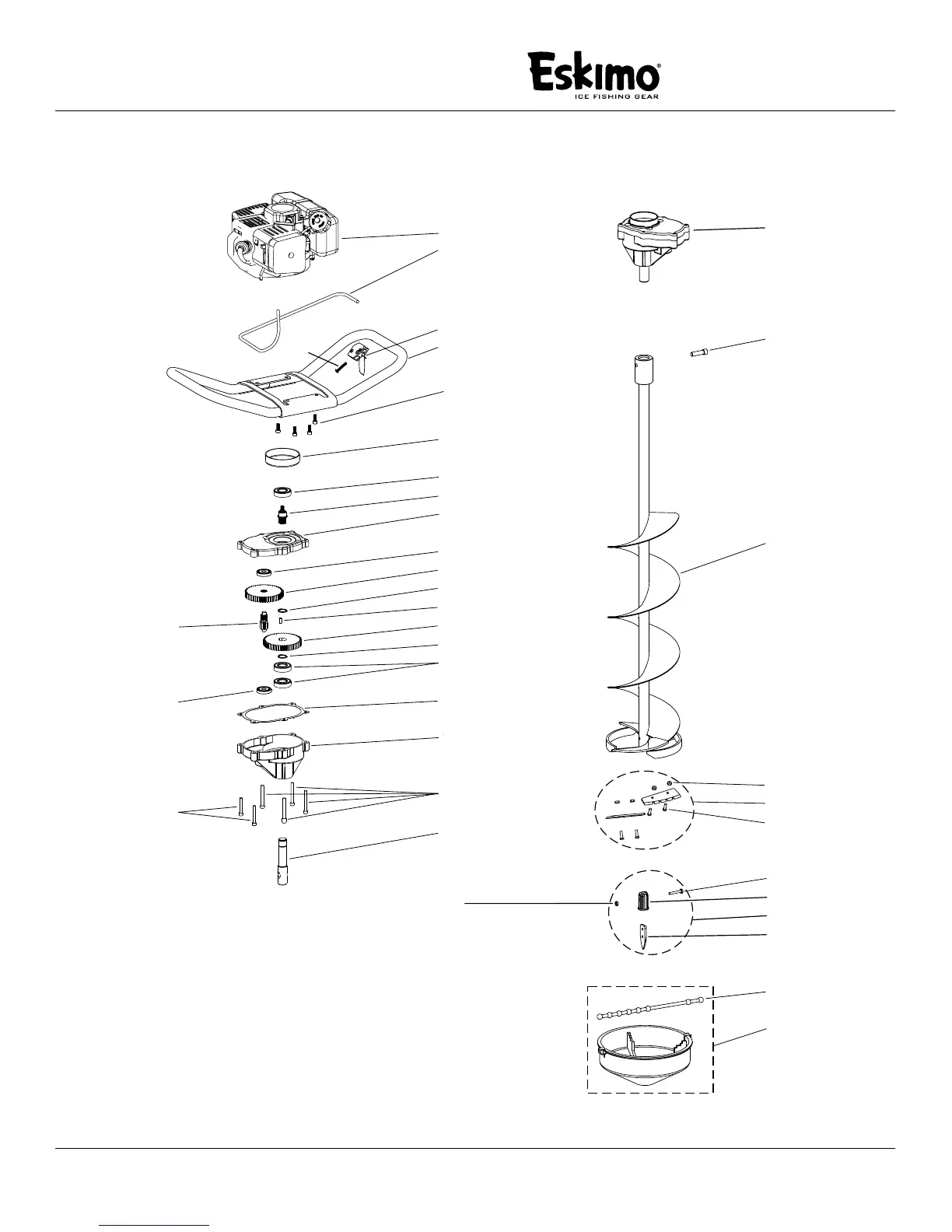 Eskimo®
ICE FISHING GEAR