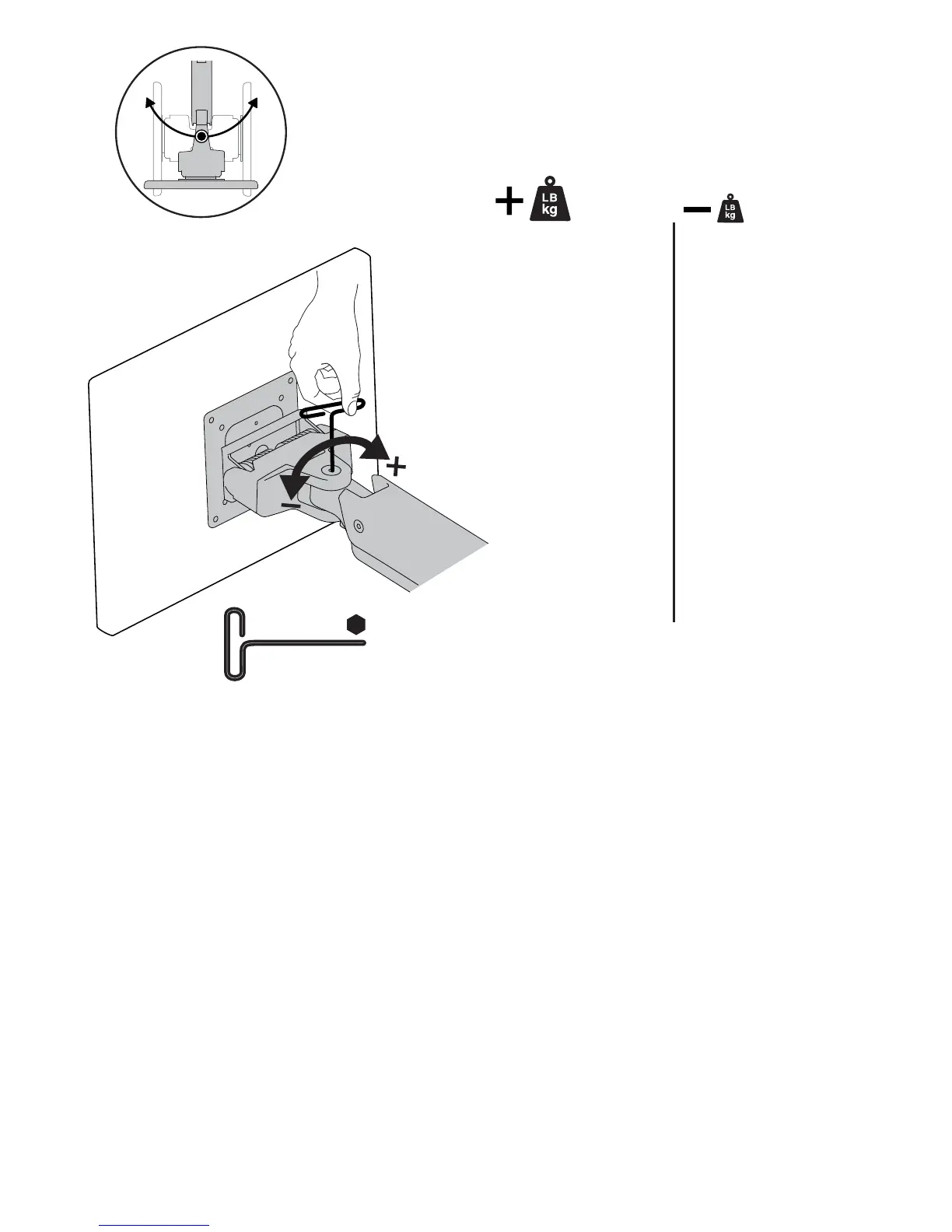 + LB kg

− LB kg

+

−